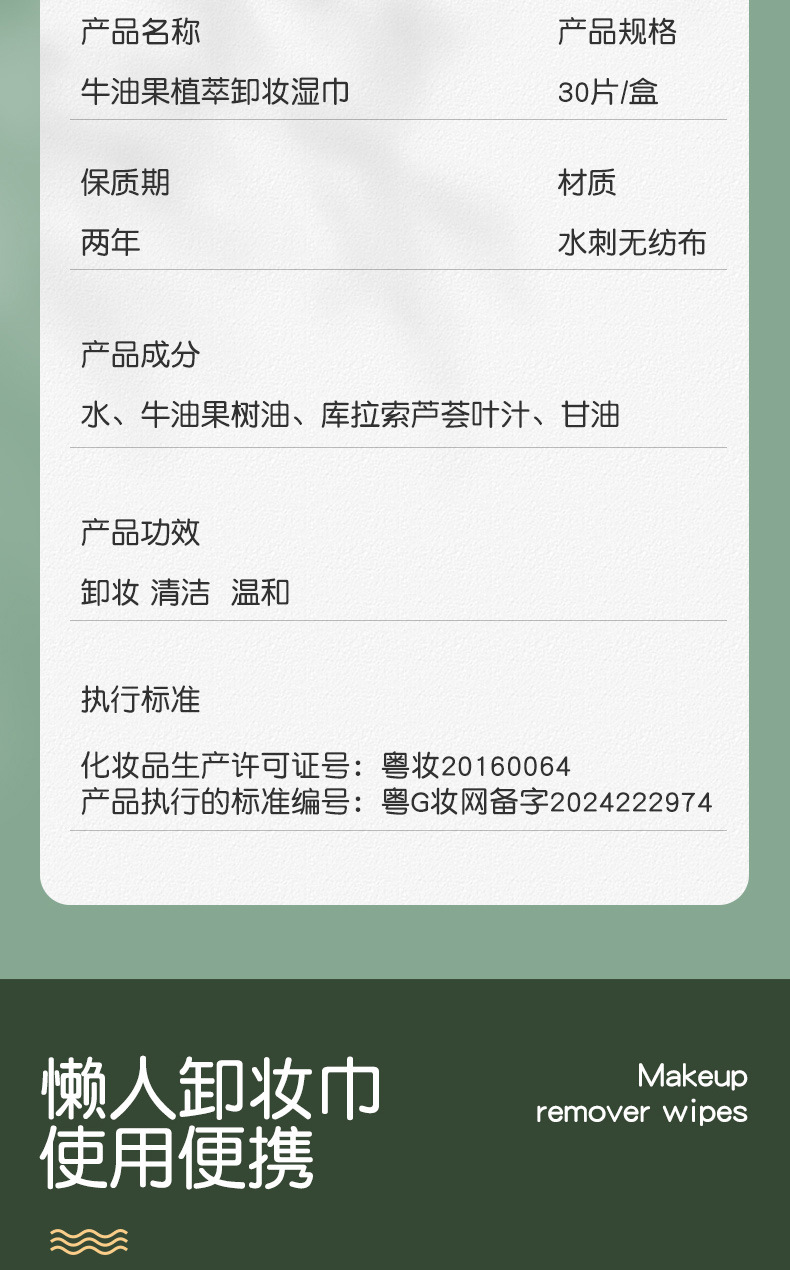 产品名称
牛油果植萃卸妆湿巾

产品规格
30片/盒

保质期
两年

材质
水刺无纺布

产品成分
水、牛油果树油、库拉索芦荟叶汁、甘油

产品功效
卸妆 清洁 温和

执行标准
化妆品生产许可证号：粤妆20160064
产品执行的标准编号：粤G妆网备字2024222974

懒人卸妆巾
使用便携

Makeup
remover wipes