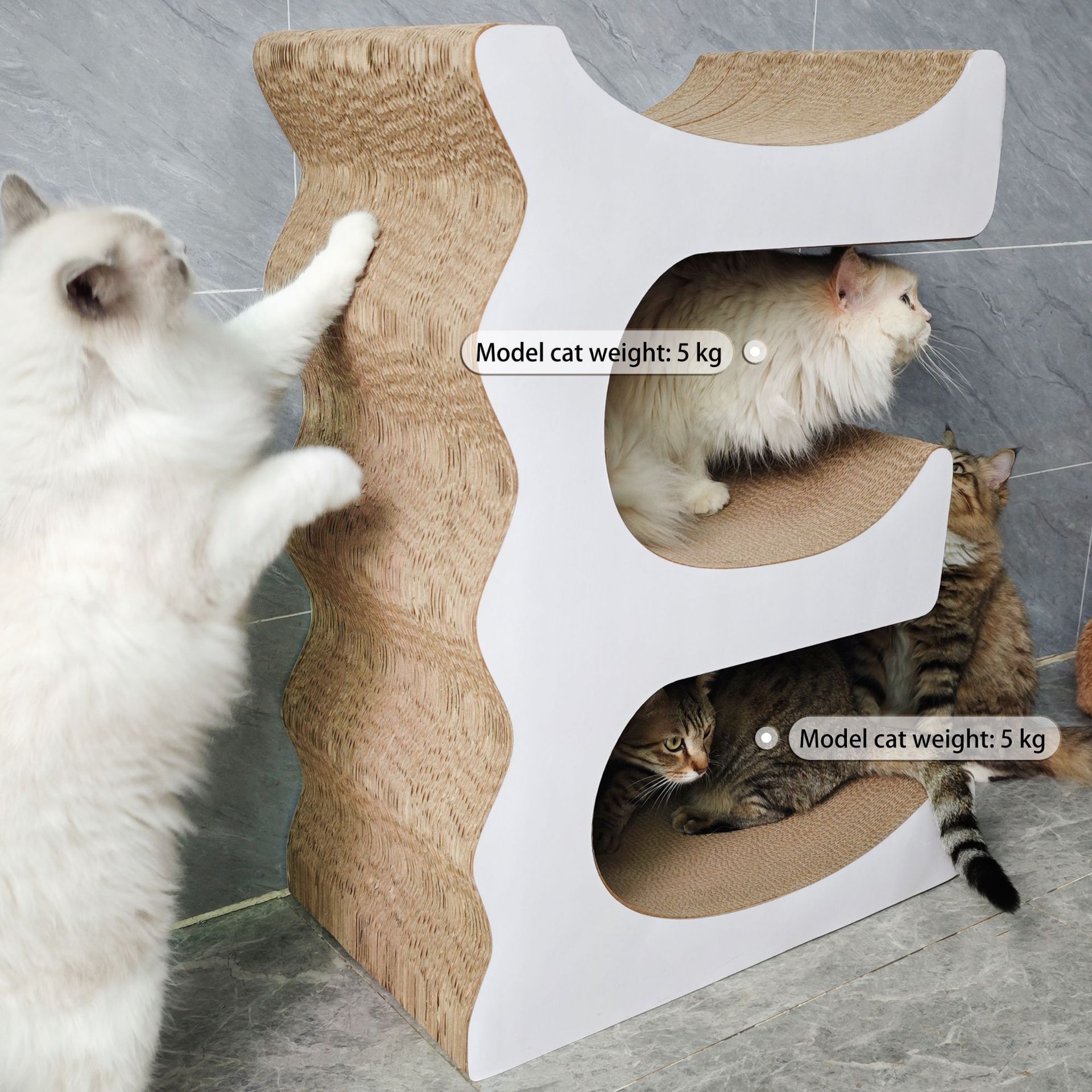 Model cat weight: 5 kg

Model cat weight: 5 kg