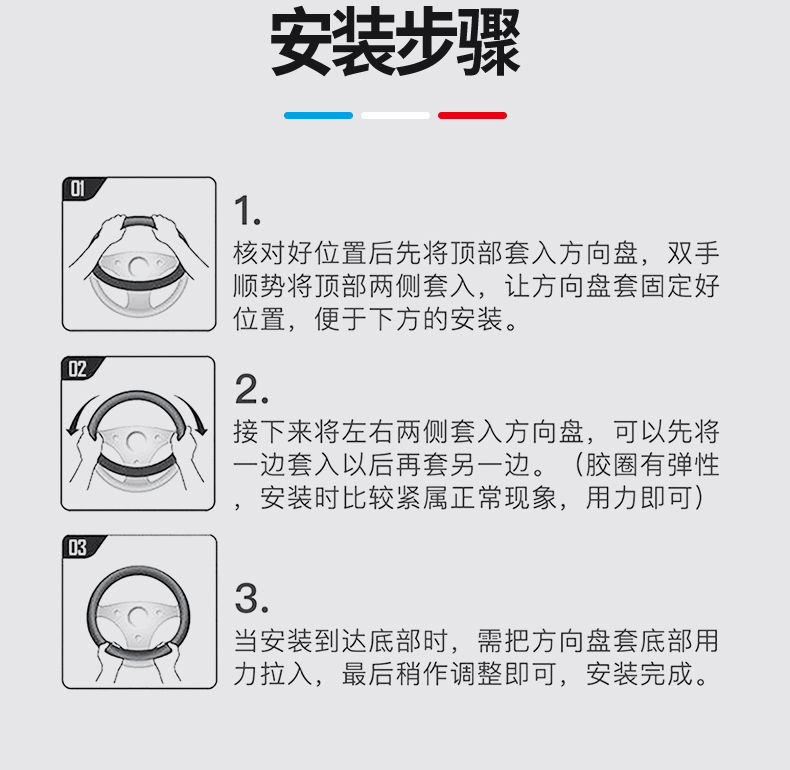 安装步骤

01

1.
核对好位置后先将顶部套入方向盘，双手顺势将顶部两侧套入，让方向盘套固定好位置，便于下方的安装。

02

2.
接下来将左右两侧套入方向盘，可以先将一边套入以后再套另一边。（胶圈有弹性，安装时比较紧属正常现象，用力即可）

03

3.
当安装到达底部时，需把方向盘套底部用力拉入，最后稍作调整即可，安装完成。