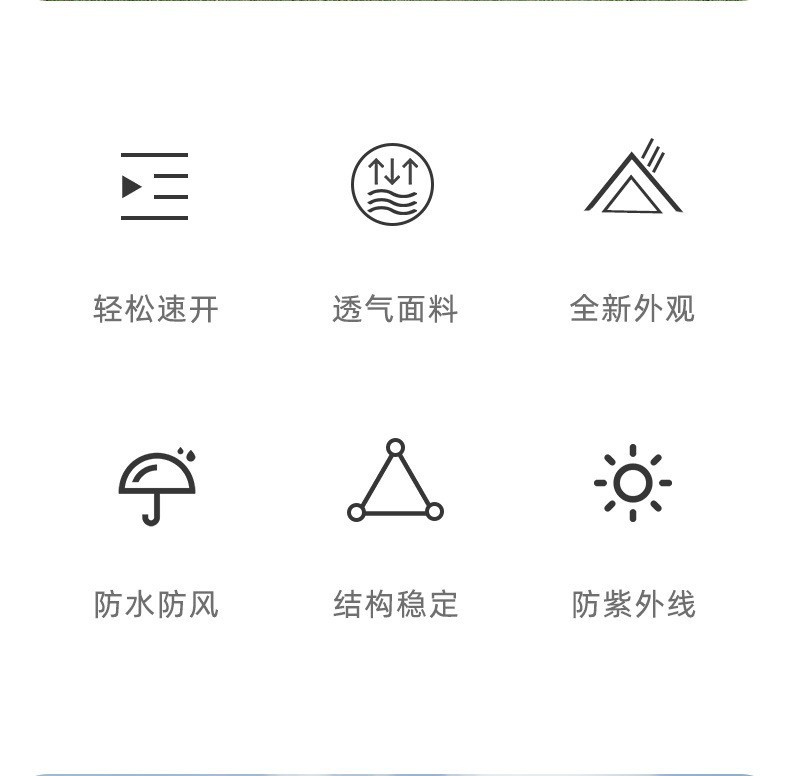 轻松速开

透气面料

全新外观

防水防风

结构稳定

防紫外线