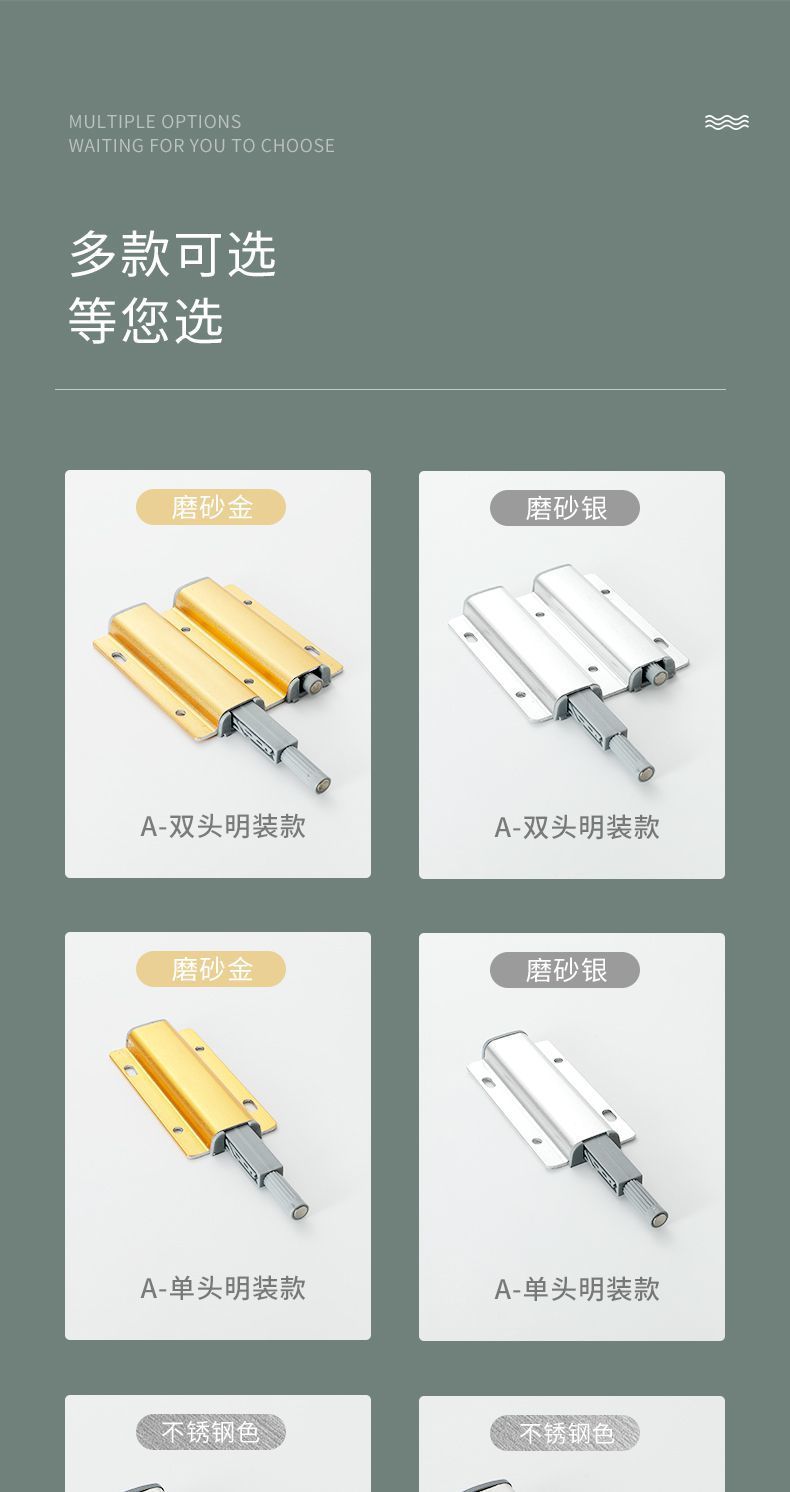 MULTIPLE OPTIONS
WAITING FOR YOU TO CHOOSE

多款可选
等您选

磨砂金

A-双头明装款

磨砂银

A-双头明装款

磨砂金

A-单头明装款

磨砂银

A-单头明装款

不锈钢色

不锈钢色