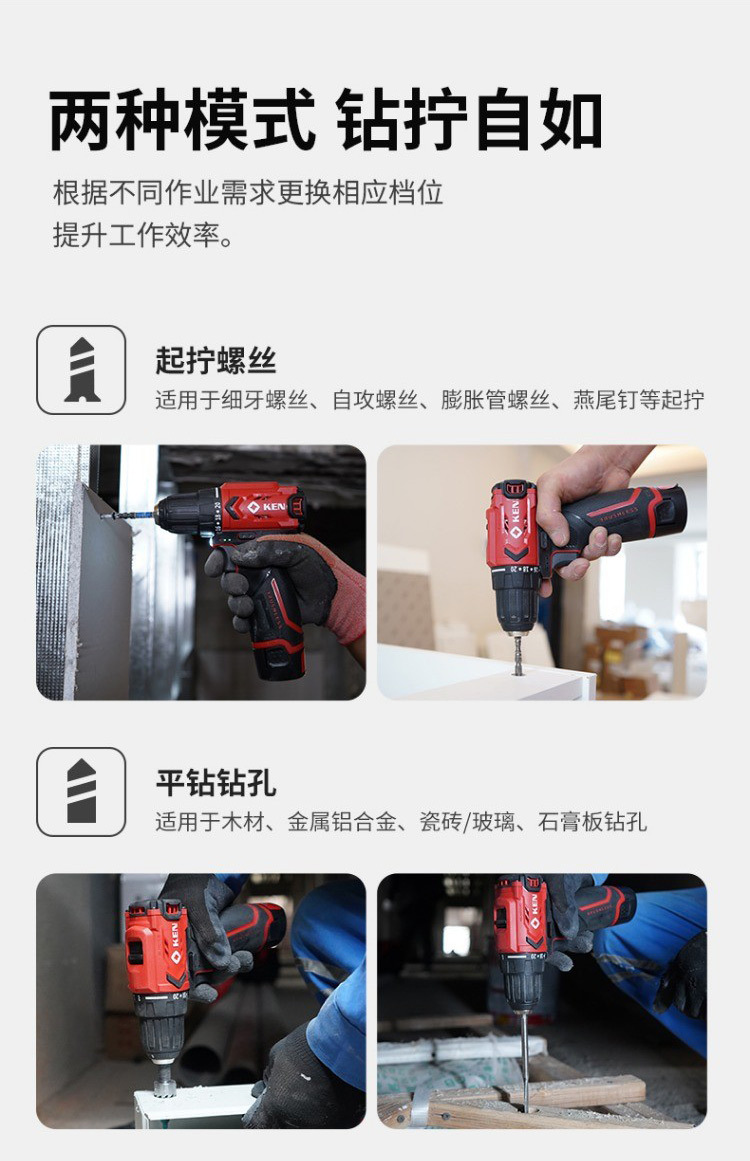 两种模式 钻拧自如

根据不同作业需求更换相应档位
提升工作效率。

起拧螺丝
适用于细牙螺丝、自攻螺丝、膨胀管螺丝、燕尾钉等起拧

KEN

KEN

平钻钻孔
适用于木材、金属铝合金、瓷砖/玻璃、石膏板钻孔

KEN

KEN