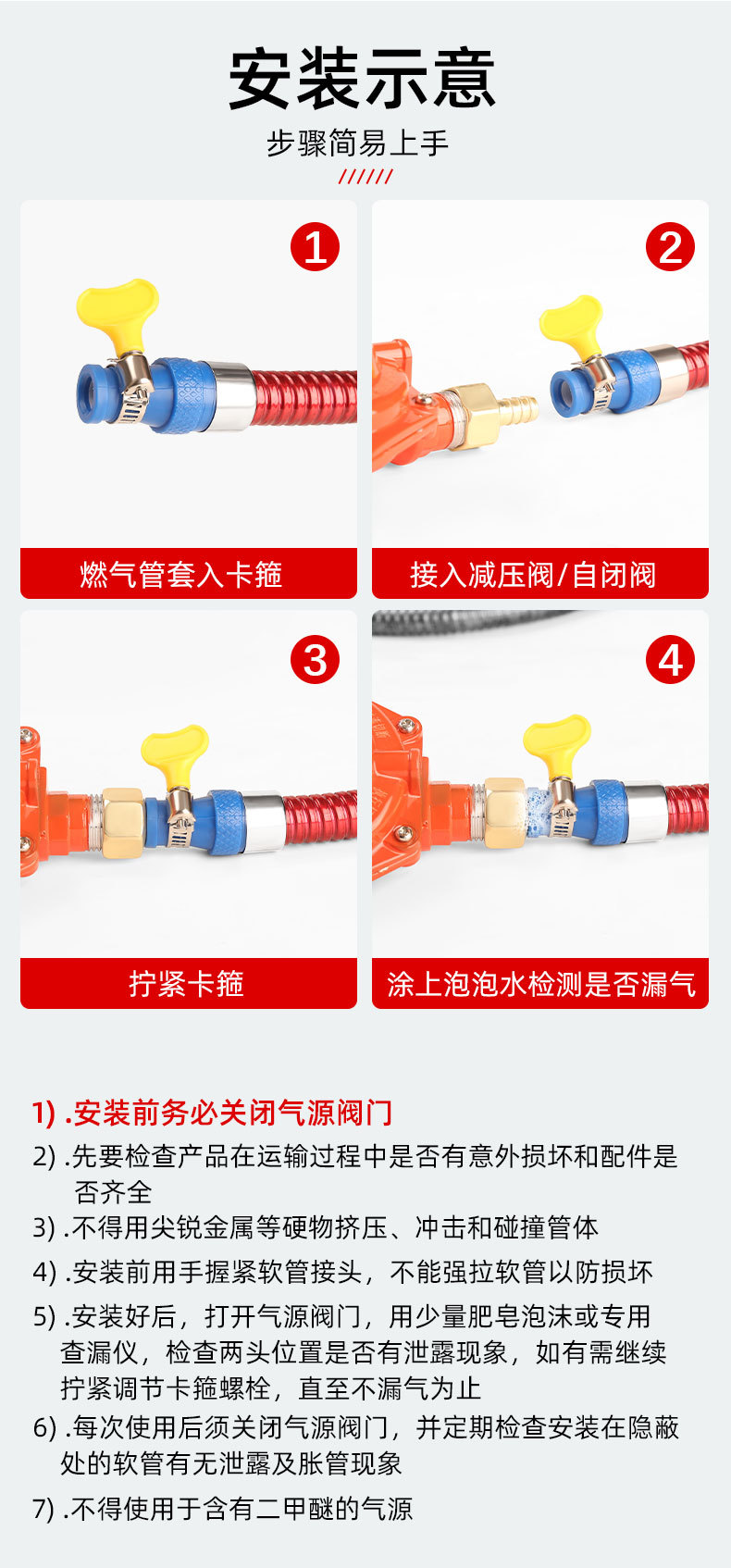 安装示意

步骤简易上手

//////

1

燃气管套入卡箍

2

接入减压阀/自闭阀

3

拧紧卡箍

4

涂上泡泡水检测是否漏气

1) .安装前务必关闭气源阀门

2) .先要检查产品在运输过程中是否有意外损坏和配件是否齐全

3) .不得用尖锐金属等硬物挤压、冲击和碰撞管体

4) .安装前用手握紧软管接头，不能强拉软管以防损坏

5) .安装好后，打开气源阀门，用少量肥皂泡沫或专用查漏仪，检查两头位置是否有泄露现象，如有需继续拧紧调节卡箍螺栓，直至不漏气为止

6) .每次使用后须关闭气源阀门，并定期检查安装在隐蔽处的软管有无泄露及胀管现象

7) .不得使用于含有二甲醚的气源