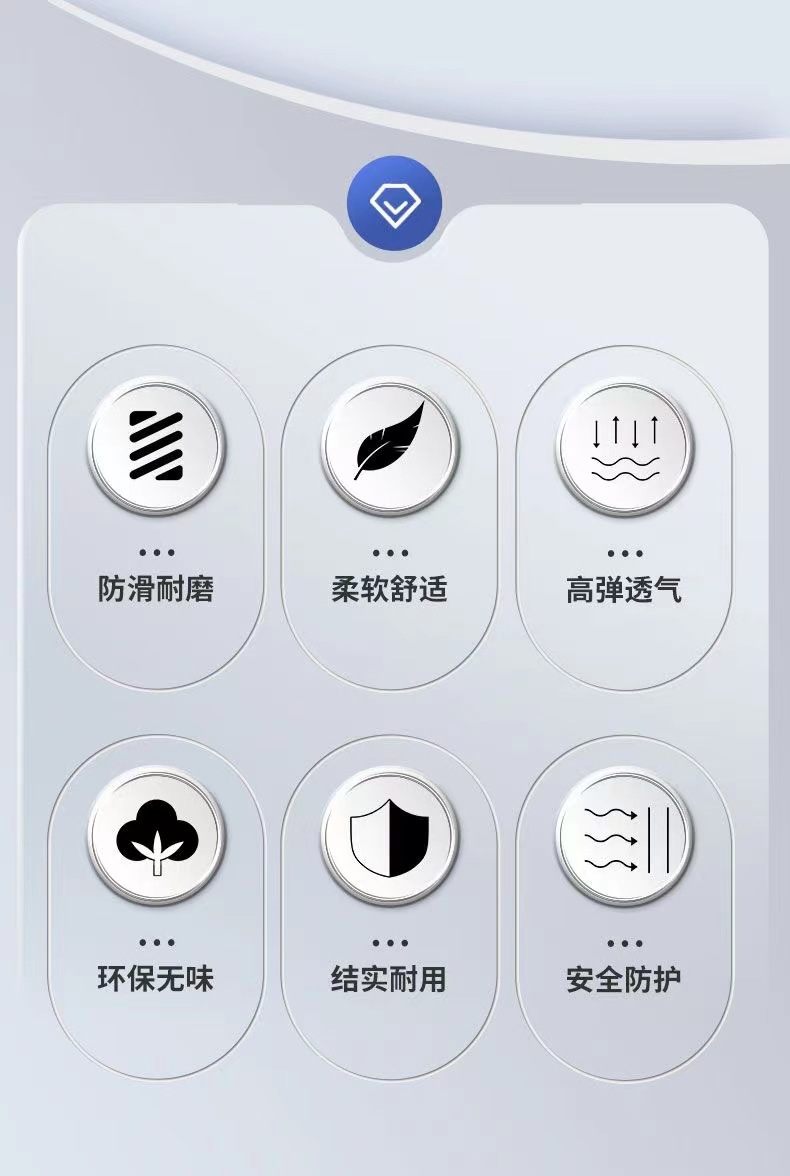 防滑耐磨

柔软舒适

高弹透气

环保无味

结实耐用

安全防护