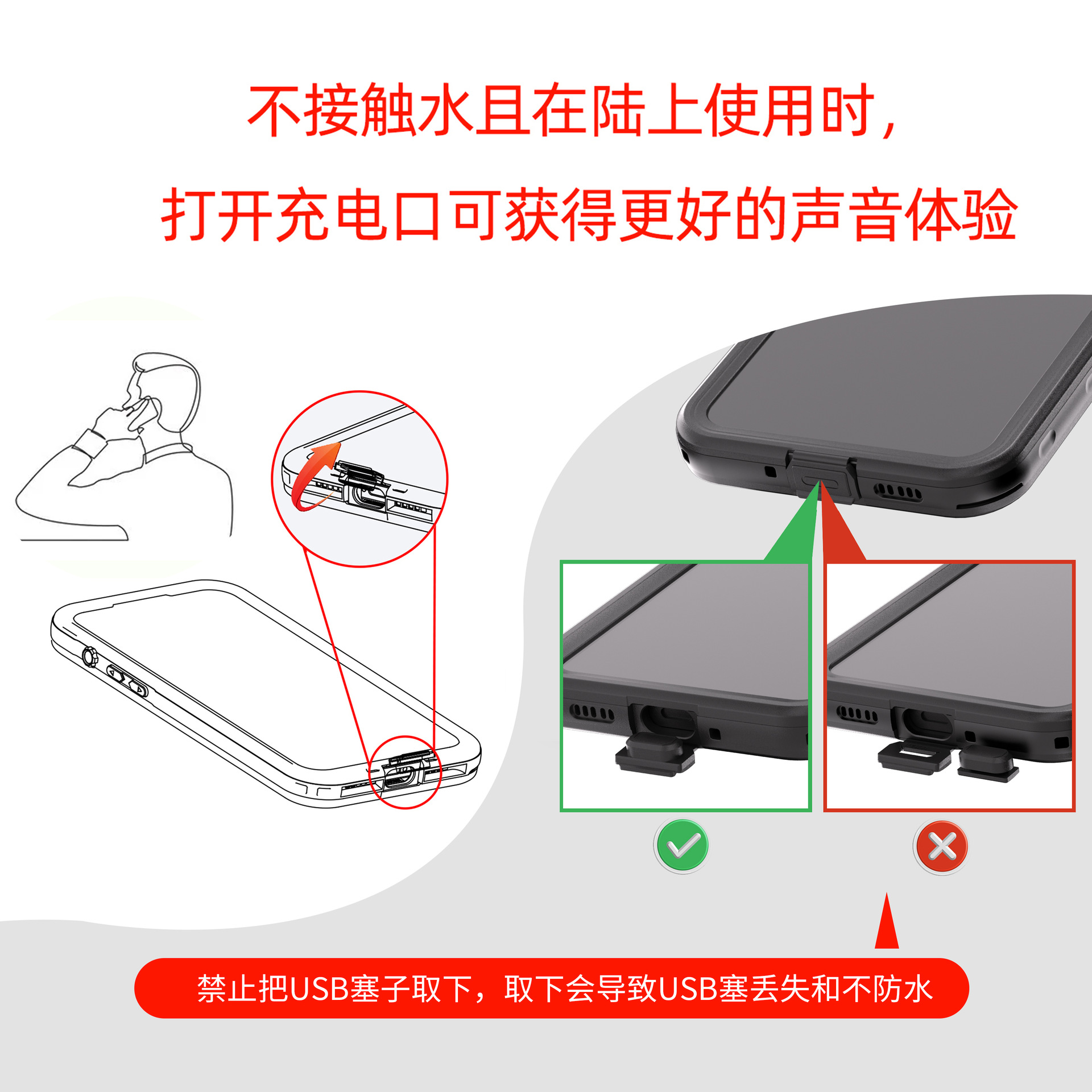 不接触水且在陆上使用时，

打开充电口可获得更好的声音体验

禁止把USB塞子取下，取下会导致USB塞丢失和不防水