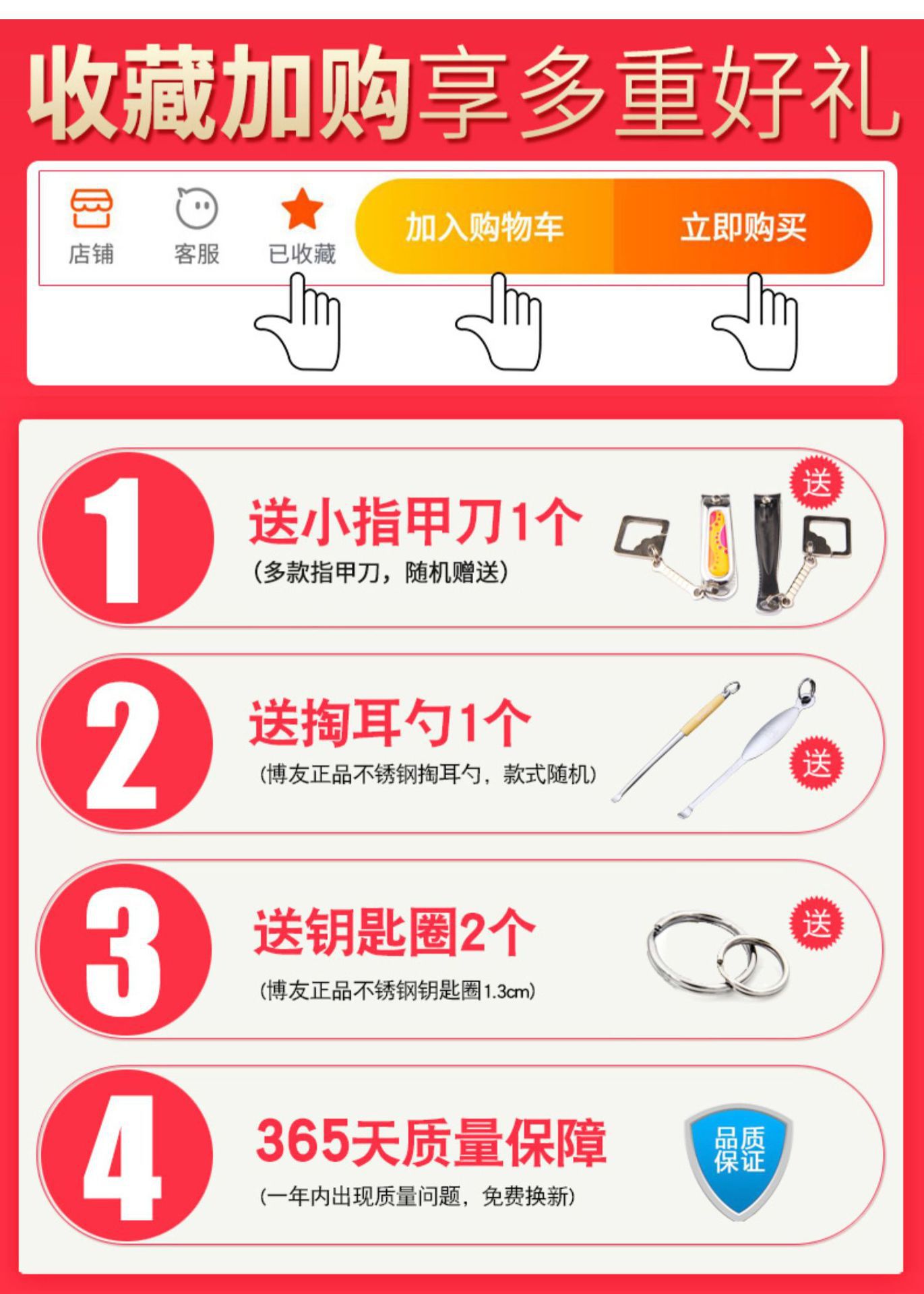 收藏加购享多重好礼

店铺 客服 已收藏 加入购物车 立即购买

1 送小指甲刀1个
（多款指甲刀，随机赠送）
送

2 送掏耳勺1个
（博友正品不锈钢掏耳勺，款式随机）
送

3 送钥匙圈2个
（博友正品不锈钢钥匙圈1.3cm）
送

4 365天质量保障
（一年内出现质量问题，免费换新）
品质保证