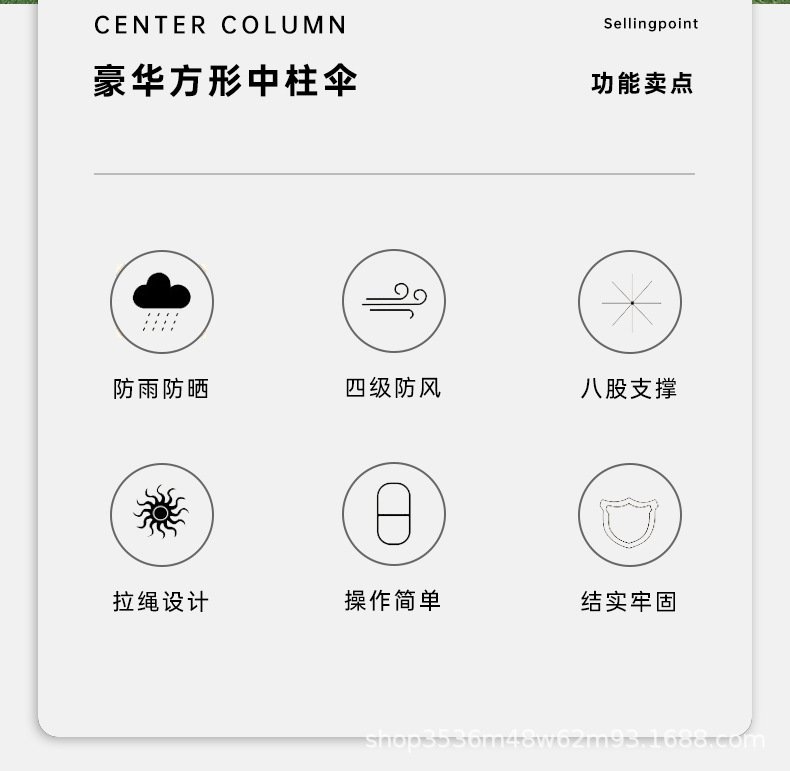 CENTER COLUMN

Sellingpoint

豪华方形中柱伞

功能卖点

防雨防晒

四级防风

八股支撑

拉绳设计

操作简单

结实牢固

shop3536m48w62m93.1688.com