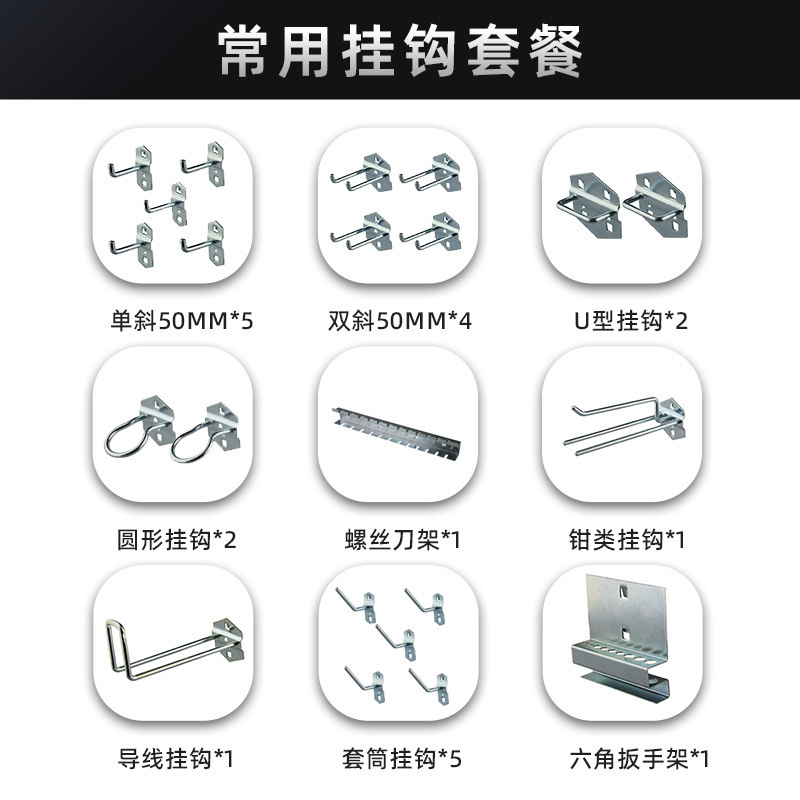 常用挂钩套餐

单斜50MM*5

双斜50MM*4

U型挂钩*2

圆形挂钩*2

螺丝刀架*1

钳类挂钩*1

导线挂钩*1

套筒挂钩*5

六角扳手架*1