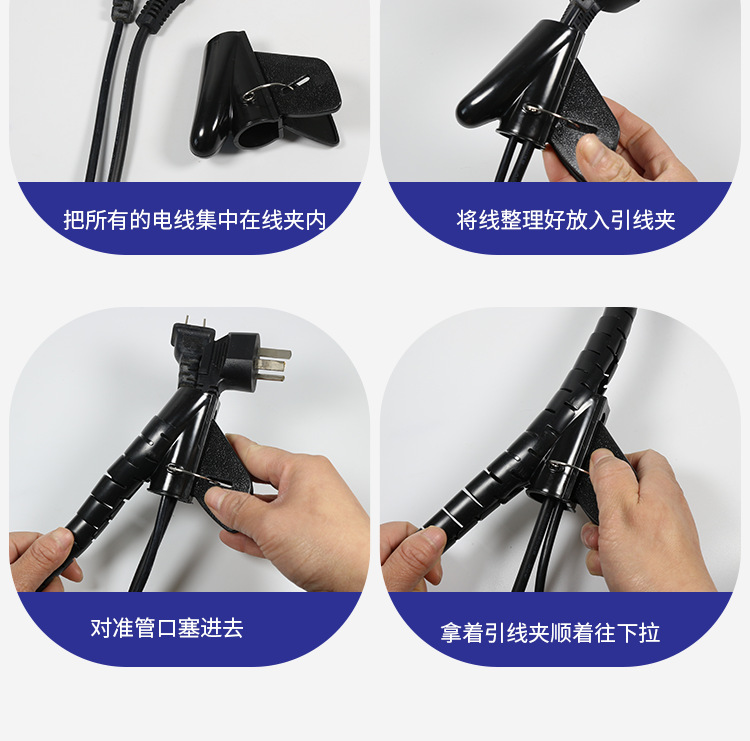 把所有的电线集中在线夹内

将线整理好放入引线夹

对准管口塞进去

拿着引线夹顺着往下拉