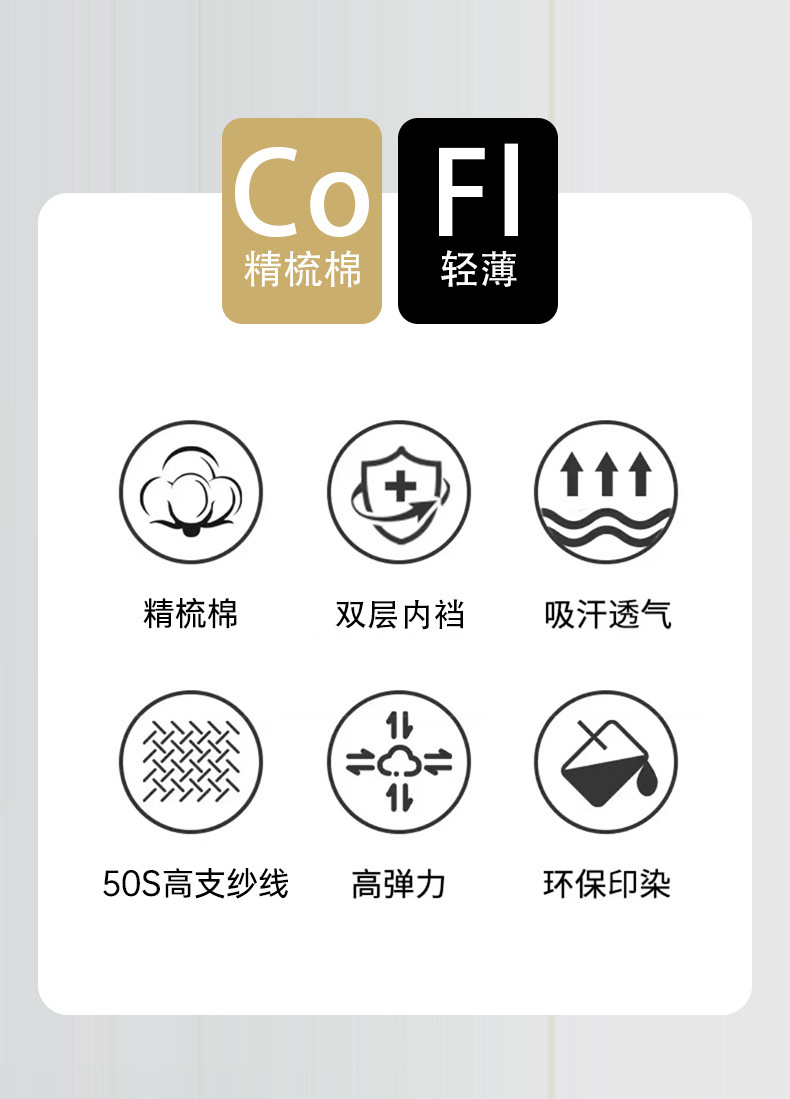 Co
精梳棉

Fl
轻薄

精梳棉

双层内裆

吸汗透气

50S高支纱线

高弹力

环保印染