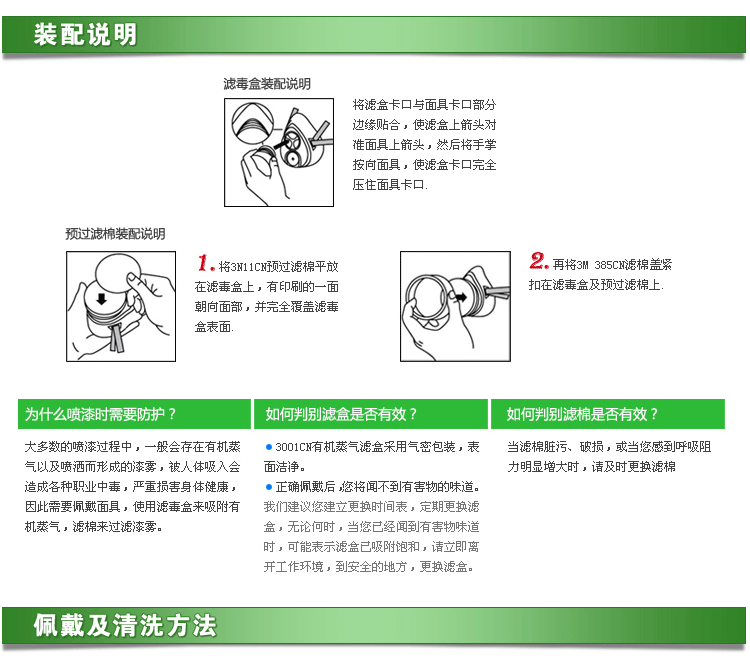 装配说明

滤毒盒装配说明

将滤盒卡口与面具卡口部分边缘贴合，使滤盒上箭头对准面具上箭头，然后将手掌按向面具，使滤盒卡口完全压住面具卡口.

预过滤棉装配说明

1. 将3N11CN预过滤棉平放在滤毒盒上，有印刷的一面朝向面部，并完全覆盖滤毒盒表面.

2. 再将3M 385CN滤棉盖紧扣在滤毒盒及预过滤棉上.

为什么喷漆时需要防护？

大多数的喷漆过程中，一般会存在有机蒸气以及喷洒而形成的漆雾，被人体吸入会造成各种职业中毒，严重损害身体健康，因此需要佩戴面具，使用滤毒盒来吸附有机蒸气，滤棉来过滤漆雾。

如何判别滤盒是否有效？

● 3001CN有机蒸气滤盒采用气密包装，表面洁净。
● 正确佩戴后，您将闻不到有害物的味道。我们建议您建立更换时间表，定期更换滤盒，无论何时，当您已经闻到有害物味道时，可能表示滤盒已吸附饱和，请立即离开工作环境，到安全的地方，更换滤盒。

如何判别滤棉是否有效？

当滤棉脏污、破损，或当您感到呼吸阻力明显增大时，请及时更换滤棉

佩戴及清洗方法