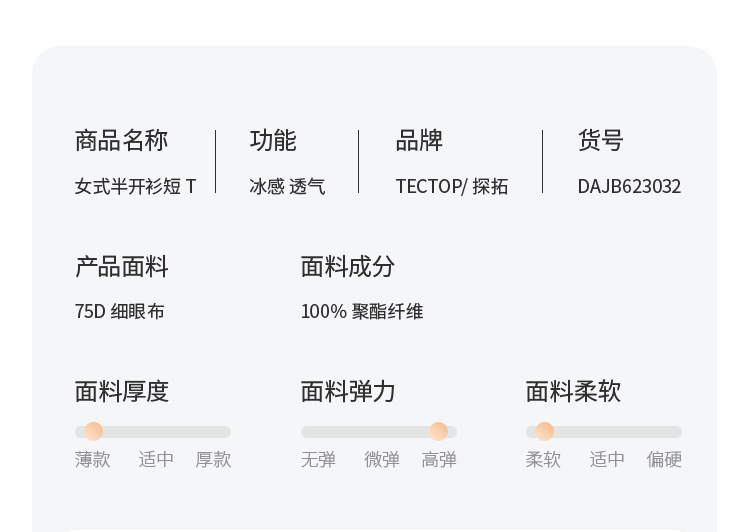 商品名称
女式半开衫短T

功能
冰感 透气

品牌
TECTOP/探拓

货号
DAJB623032

产品面料
75D细眼布

面料成分
100%聚酯纤维

面料厚度
薄款 适中 厚款

面料弹力
无弹 微弹 高弹

面料柔软
柔软 适中 偏硬