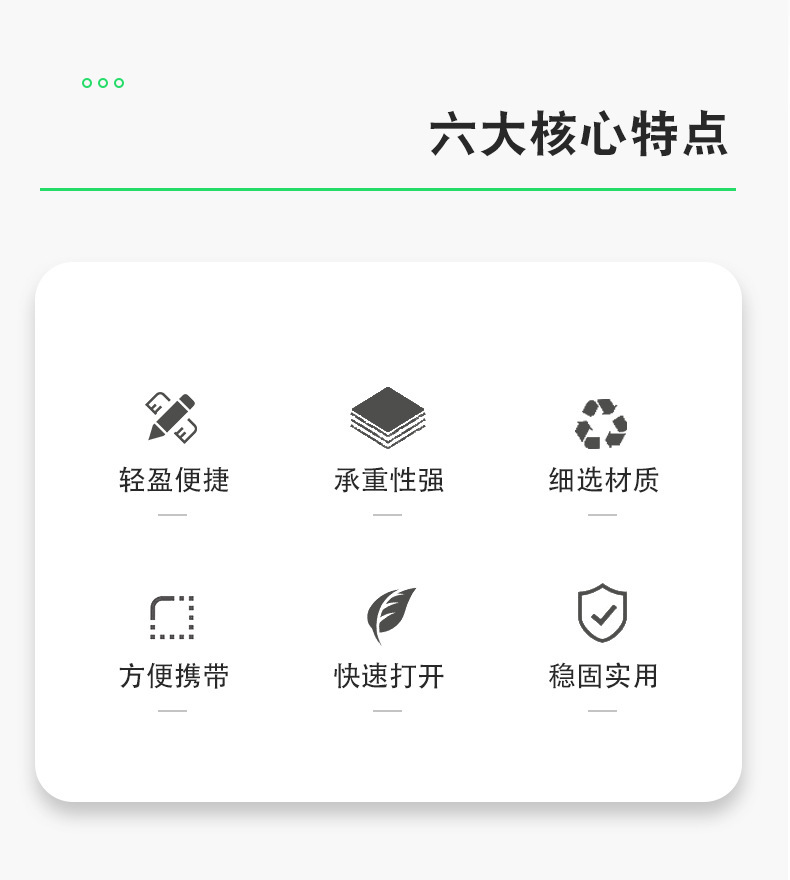 六大核心特点

轻盈便捷

承重性强

细选材质

方便携带

快速打开

稳固实用