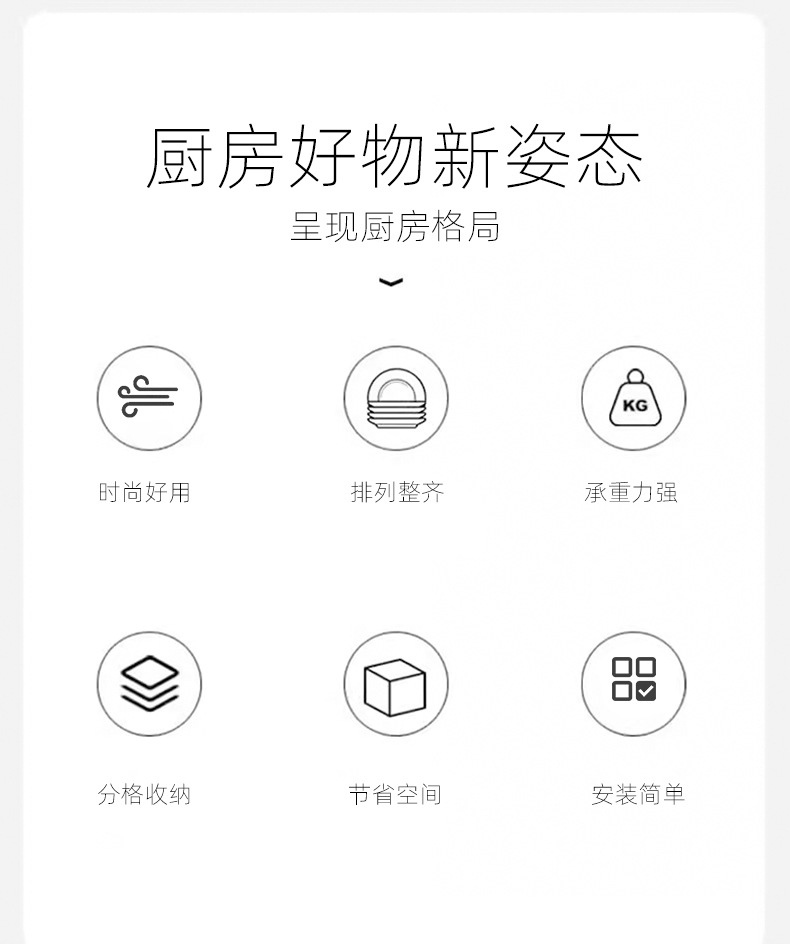 厨房好物新姿态

呈现厨房格局

KG

时尚好用

排列整齐

承重力强

分格收纳

节省空间

安装简单