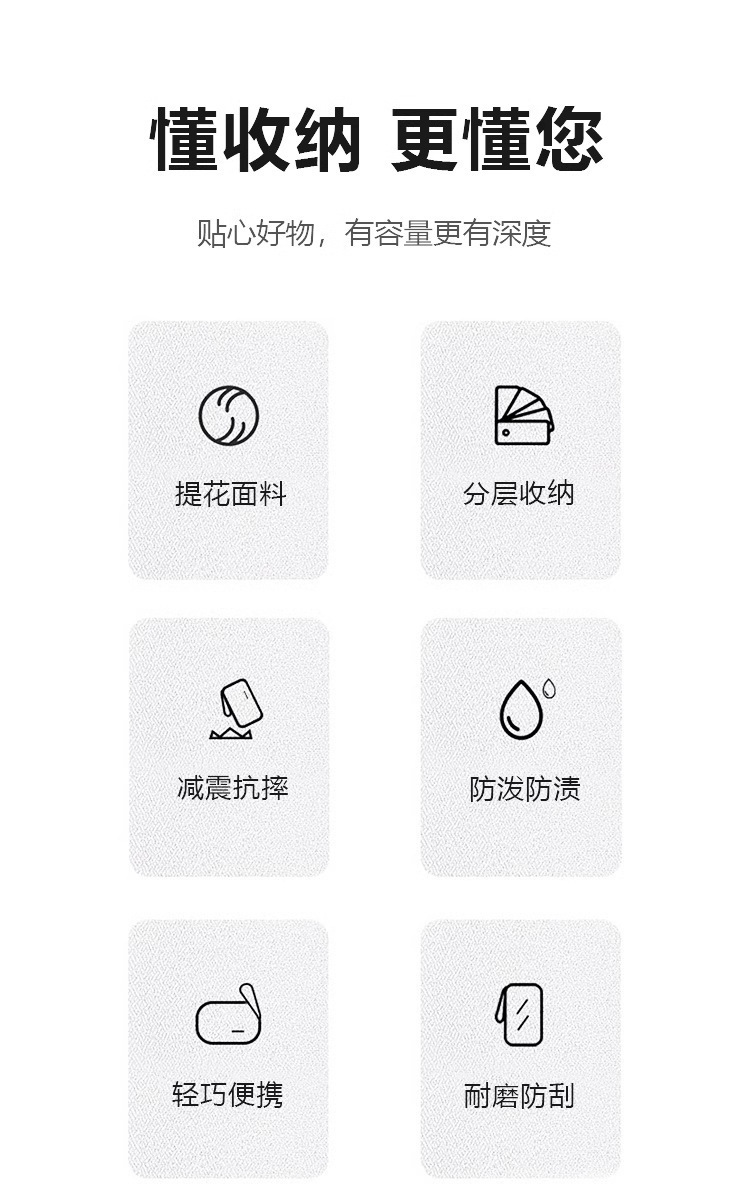 懂收纳 更懂您

贴心好物，有容量更有深度

提花面料

分层收纳

减震抗摔

防泼防渍

轻巧便携

耐磨防刮