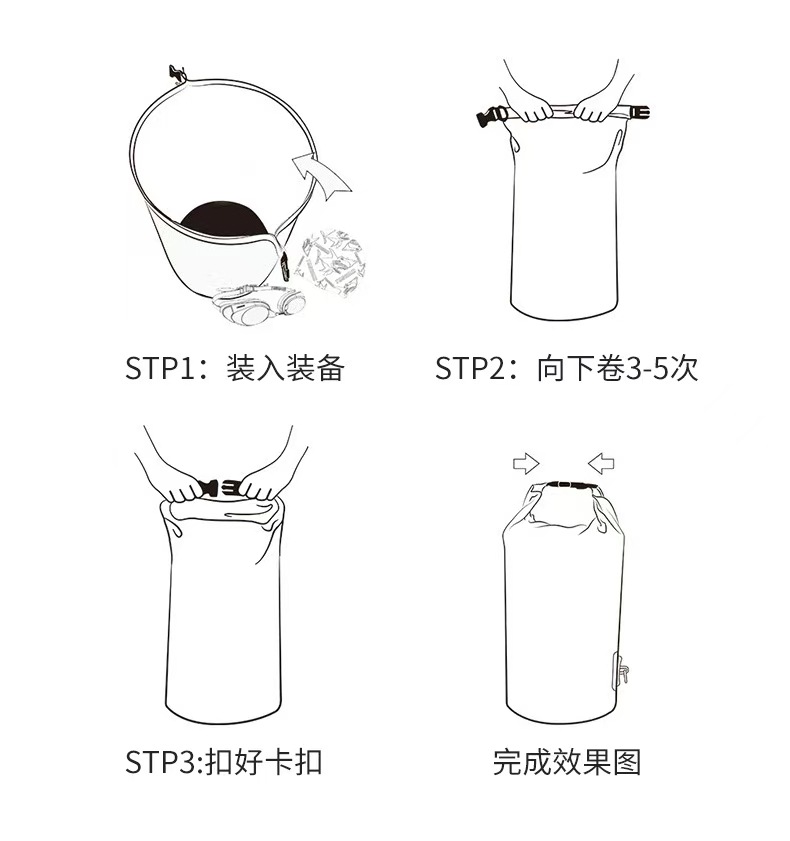 STP1：装入装备

STP2：向下卷3-5次

STP3:扣好卡扣

完成效果图