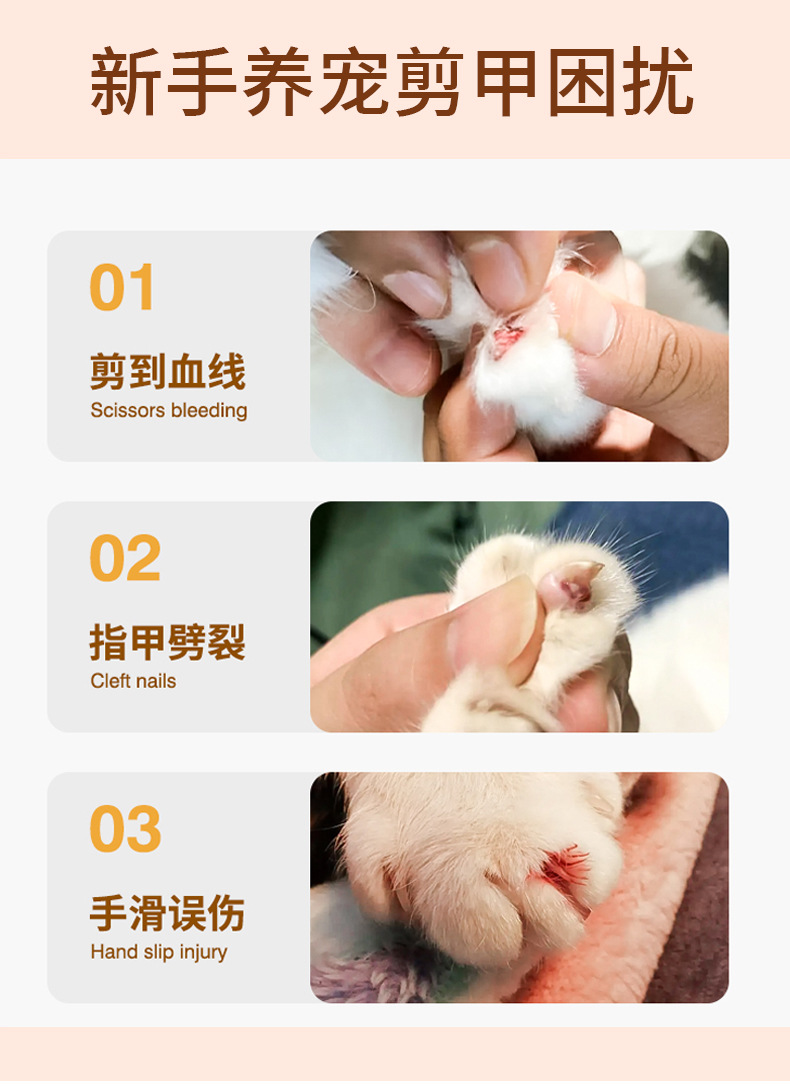 新手养宠剪甲困扰

01

剪到血线

Scissors bleeding

02

指甲劈裂

Cleft nails

03

手滑误伤

Hand slip injury