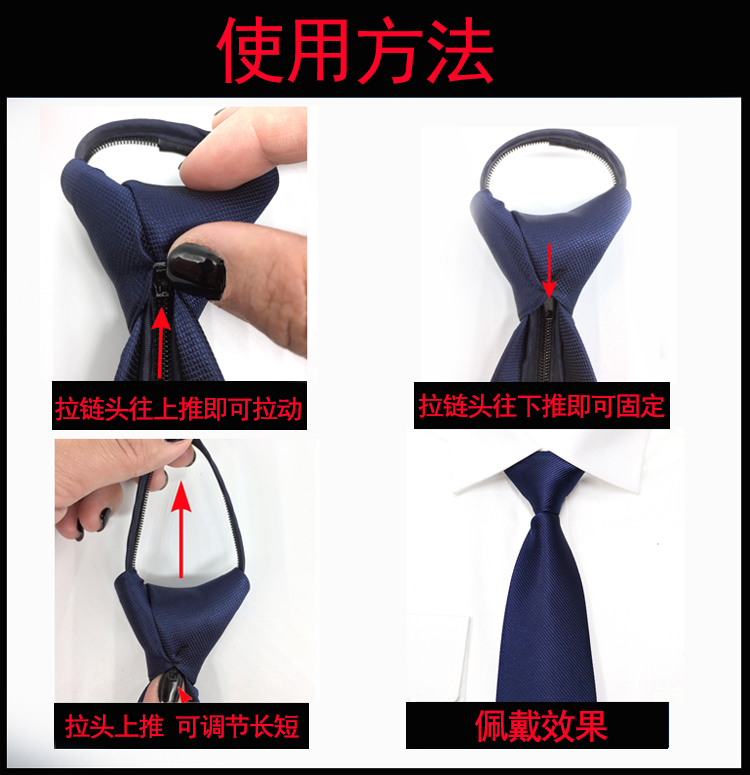 使用方法

拉链头往上推即可拉动

拉链头往下推即可固定

拉头上推 可调节长短

佩戴效果