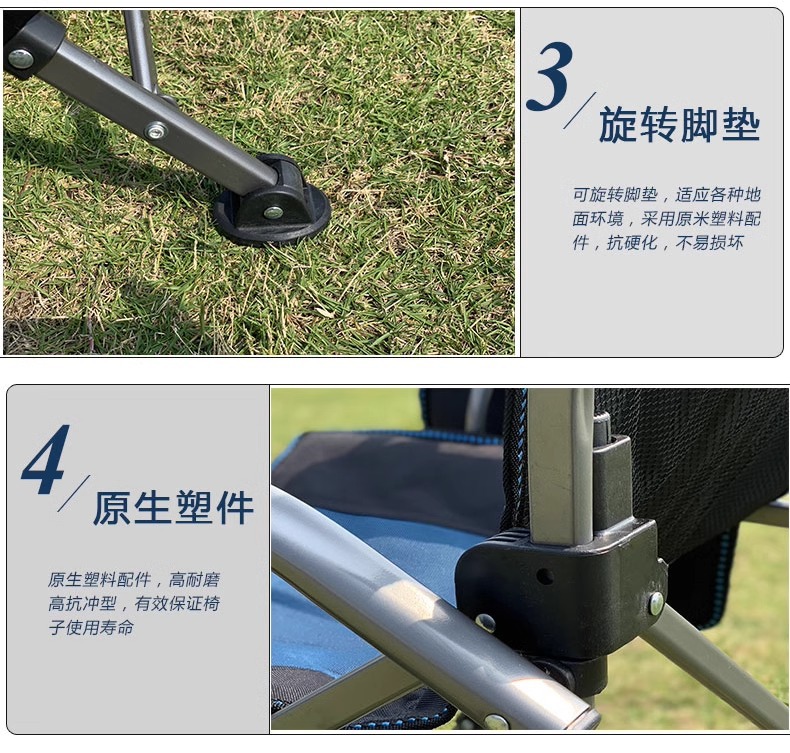 3/ 旋转脚垫

可旋转脚垫，适应各种地面环境，采用原米塑料配件，抗硬化，不易损坏

4/ 原生塑件

原生塑料配件，高耐磨高抗冲型，有效保证椅子使用寿命