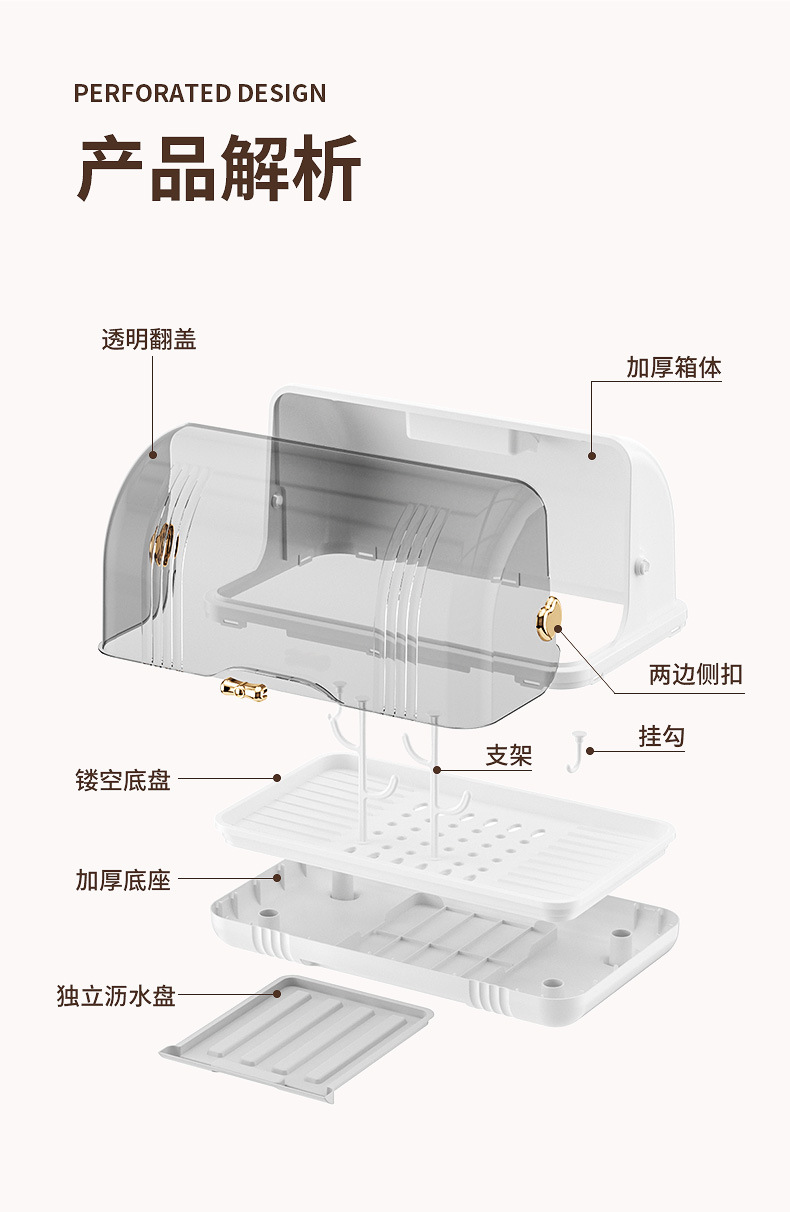 PERFORATED DESIGN

产品解析

透明翻盖

加厚箱体

两边侧扣

挂勾

支架

镂空底盘

加厚底座

独立沥水盘