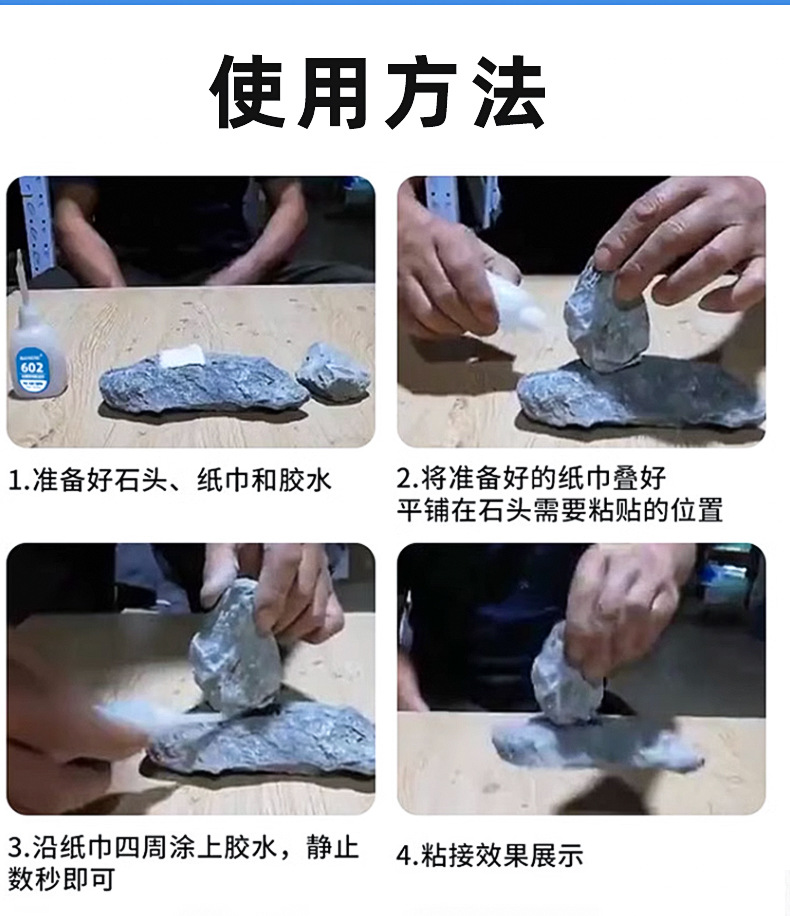 使用方法

602

1.准备好石头、纸巾和胶水

2.将准备好的纸巾叠好
平铺在石头需要粘贴的位置

3.沿纸巾四周涂上胶水，静止数秒即可

4.粘接效果展示