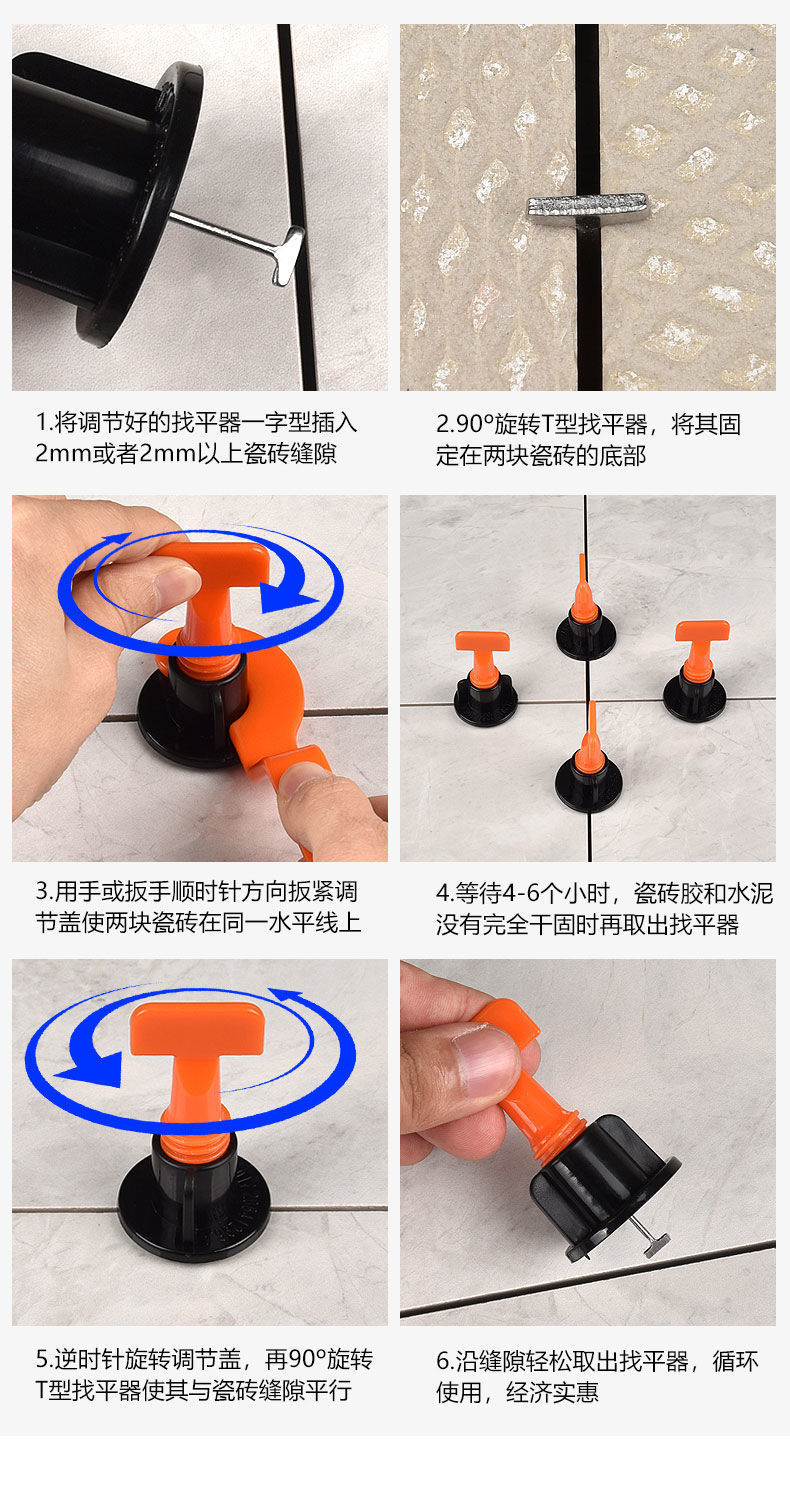 1.将调节好的找平器一字型插入2mm或者2mm以上瓷砖缝隙

2.90°旋转T型找平器，将其固定在两块瓷砖的底部

3.用手或扳手顺时针方向扳紧调节盖使两块瓷砖在同一水平线上

4.等待4-6个小时，瓷砖胶和水泥没有完全干固时再取出找平器

5.逆时针旋转调节盖，再90°旋转T型找平器使其与瓷砖缝隙平行

6.沿缝隙轻松取出找平器，循环使用，经济实惠