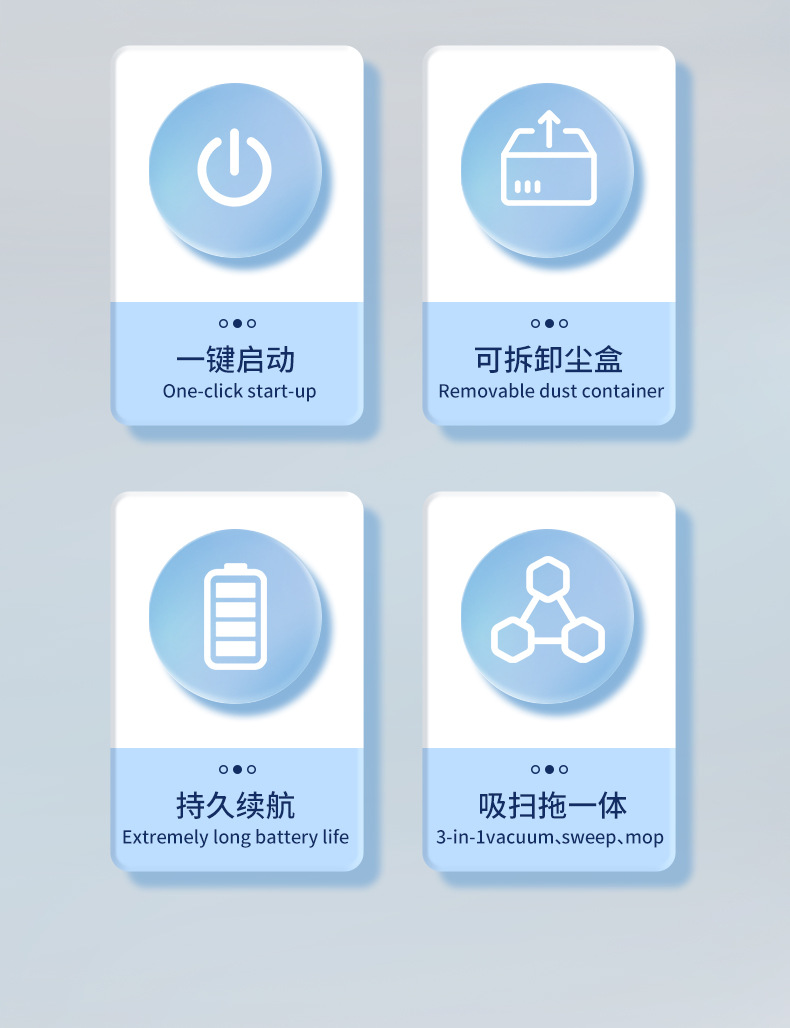 一键启动
One-click start-up

可拆卸尘盒
Removable dust container

持久续航
Extremely long battery life

吸扫拖一体
3-in-1vacuum、sweep、mop