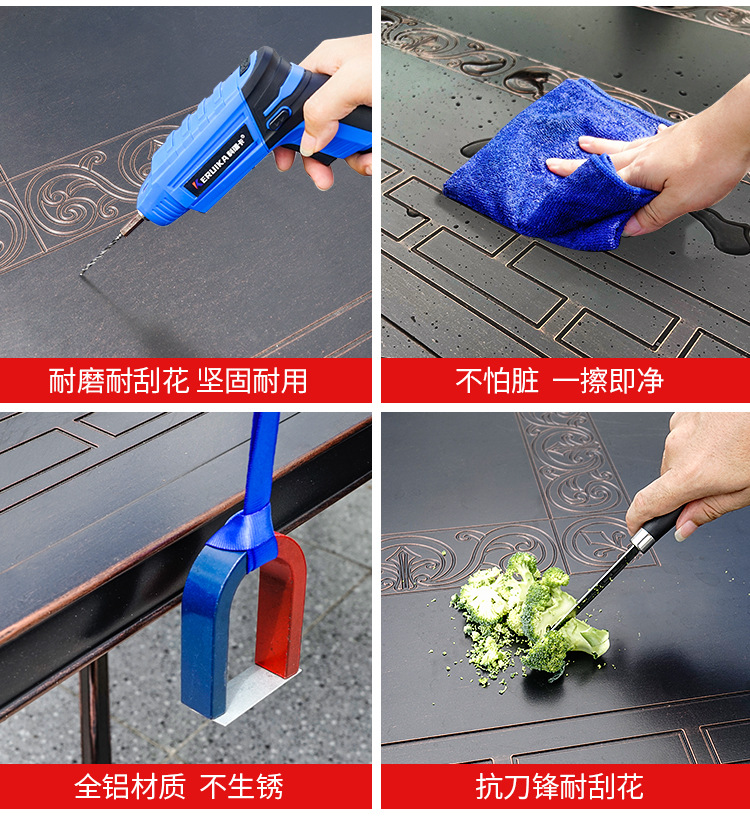 KERUIKA 科瑞卡

耐磨耐刮花 坚固耐用

不怕脏 一擦即净

全铝材质 不生锈

抗刀锋耐刮花