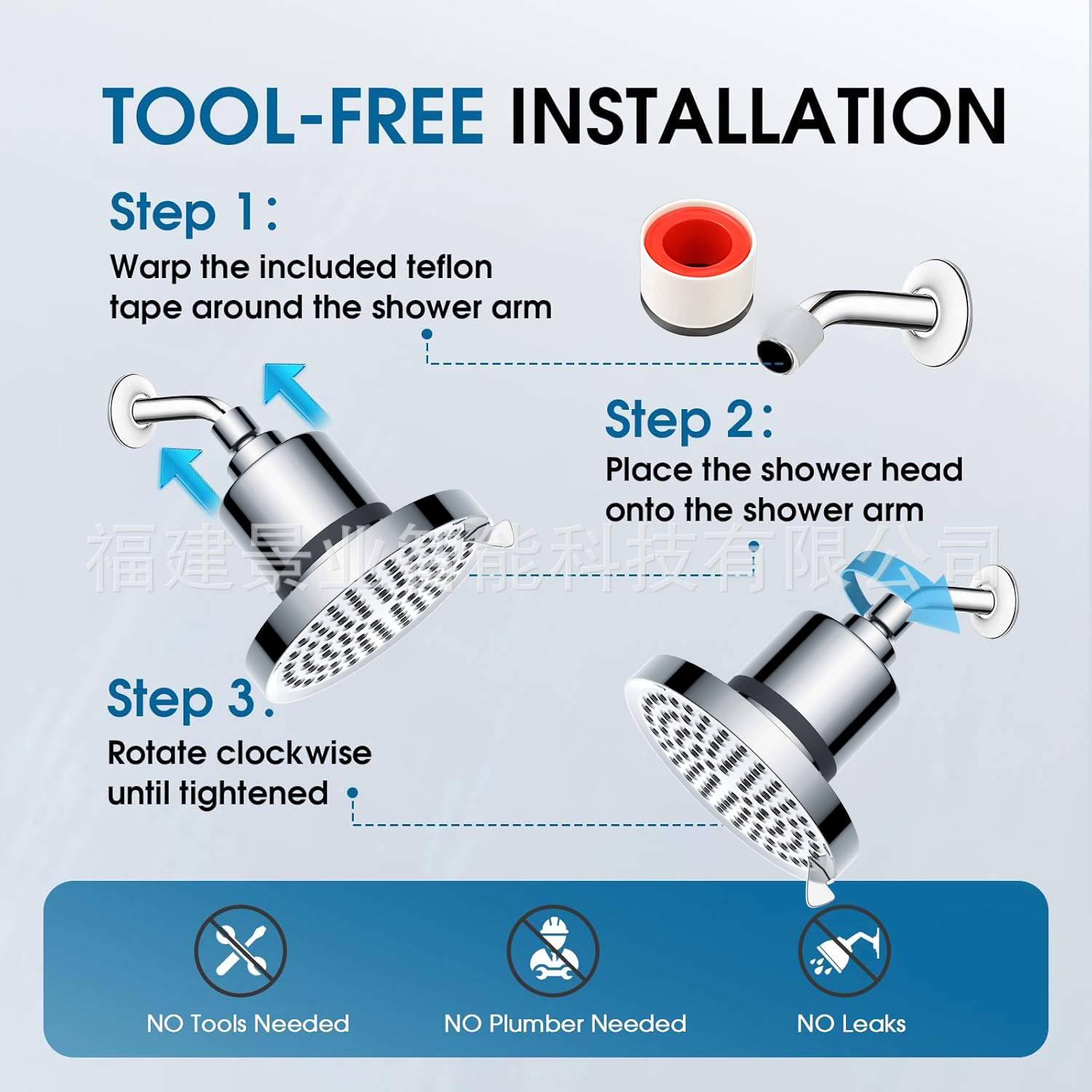 TOOL-FREE INSTALLATION

Step 1:
Warp the included teflon tape around the shower arm

Step 2:
Place the shower head onto the shower arm

福建景业智能科技有限公司

Step 3:
Rotate clockwise until tightened

NO Tools Needed

NO Plumber Needed

NO Leaks