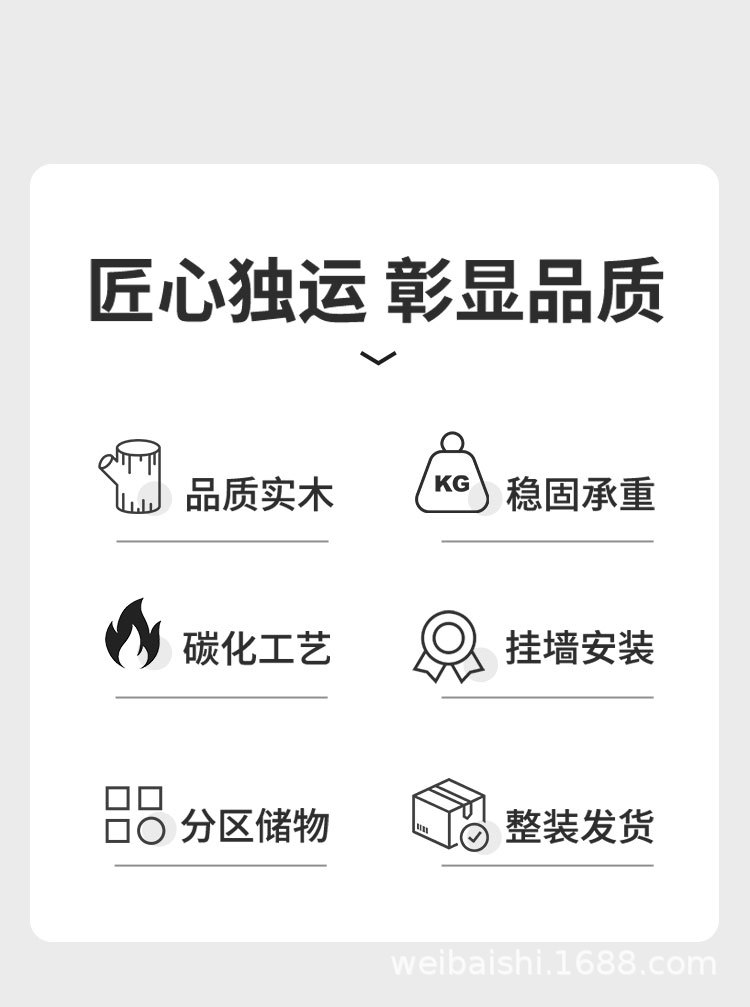 匠心独运 彰显品质

品质实木

KG

稳固承重

碳化工艺

挂墙安装

分区储物

整装发货

weibaishi.1688.com