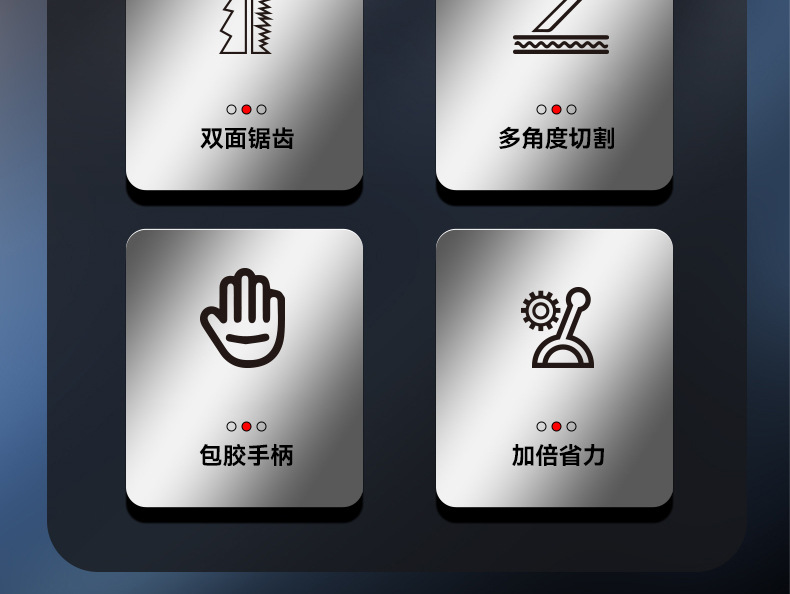 双面锯齿

多角度切割

包胶手柄

加倍省力