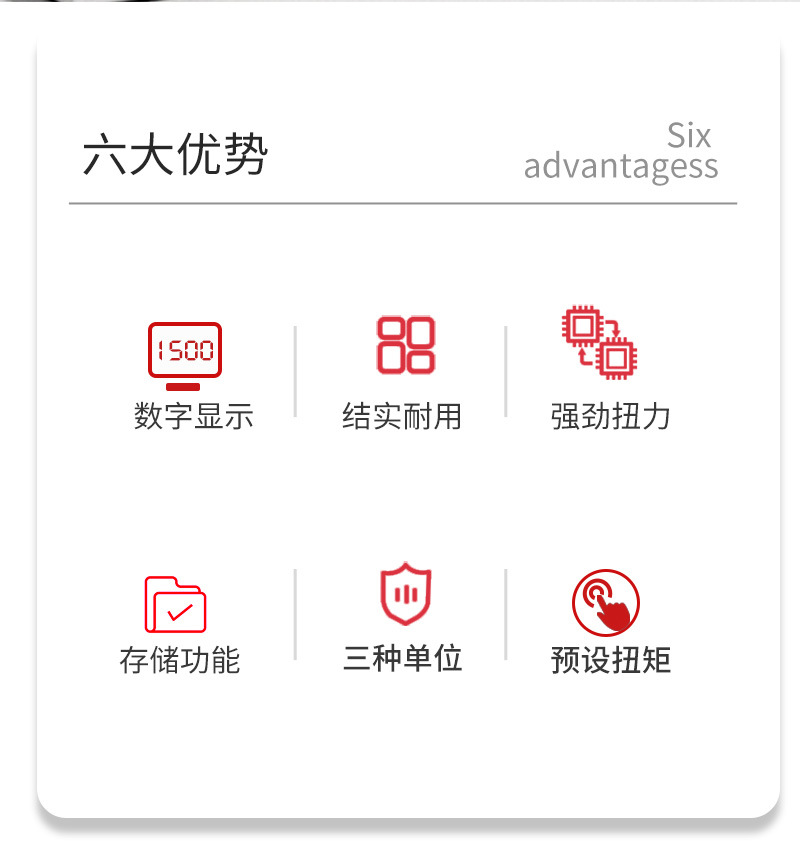 六大优势

Six
advantagess

1500

数字显示

结实耐用

强劲扭力

存储功能

三种单位

预设扭矩