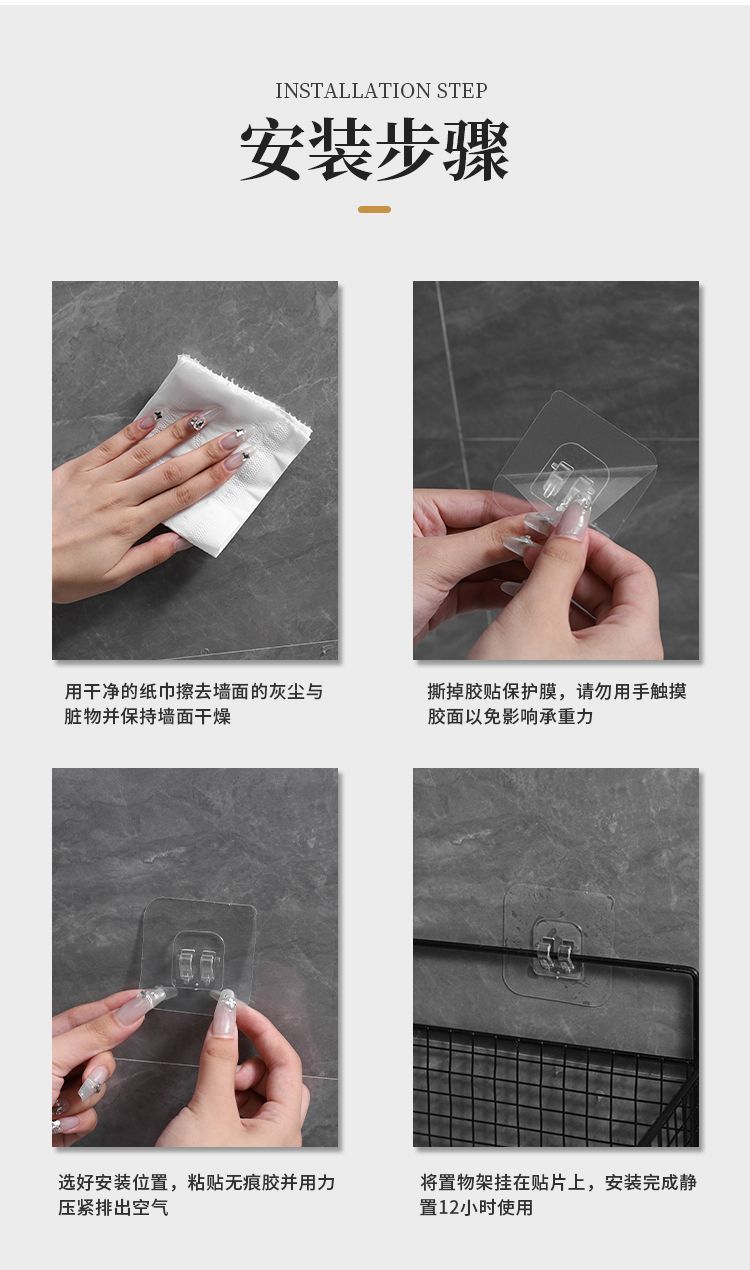 INSTALLATION STEP

安装步骤

用干净的纸巾擦去墙面的灰尘与脏物并保持墙面干燥

撕掉胶贴保护膜，请勿用手触摸胶面以免影响承重力

选好安装位置，粘贴无痕胶并用力压紧排出空气

将置物架挂在贴片上，安装完成静置12小时使用