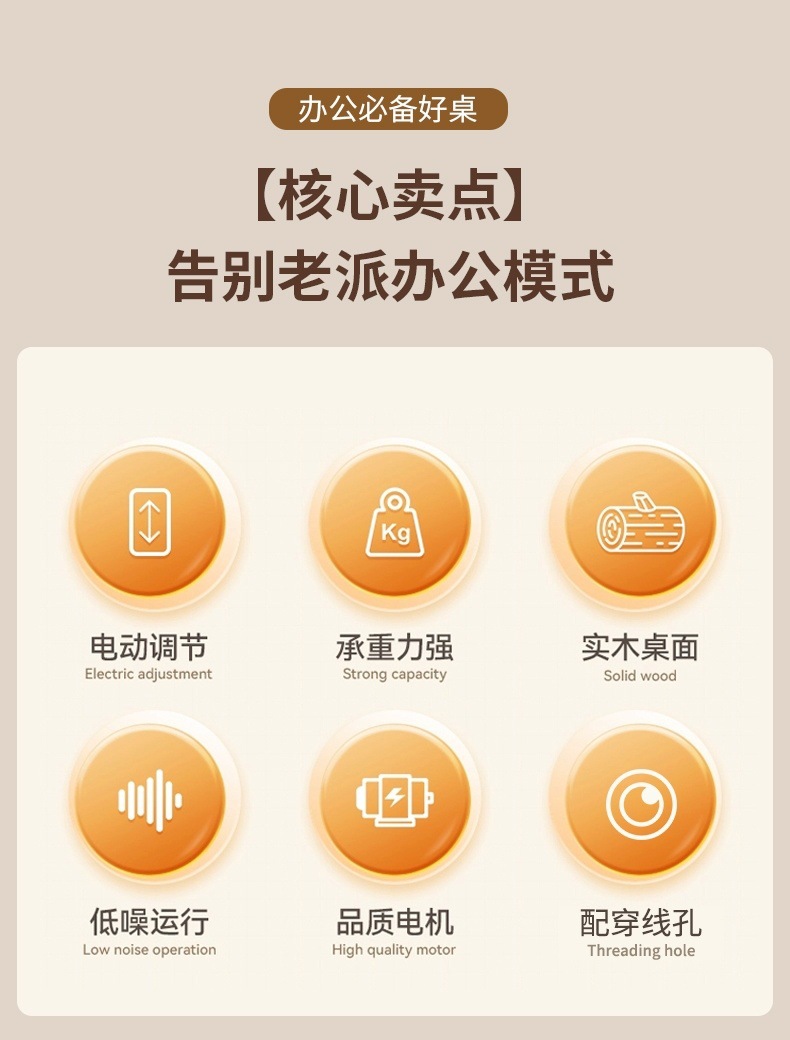 办公必备好桌

【核心卖点】
告别老派办公模式

Kg

电动调节
Electric adjustment

承重力强
Strong capacity

实木桌面
Solid wood

低噪运行
Low noise operation

品质电机
High quality motor

配穿线孔
Threading hole