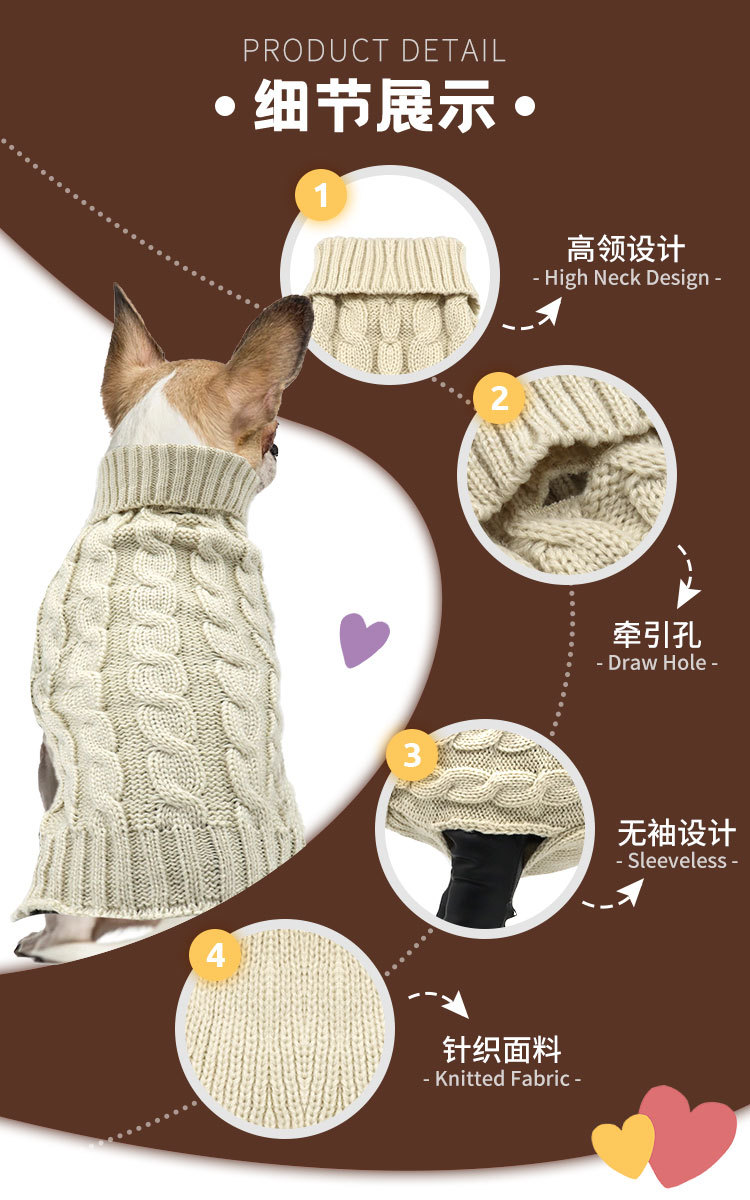 PRODUCT DETAIL
• 细节展示 •

1
高领设计
- High Neck Design -

2
牵引孔
- Draw Hole -

3
无袖设计
- Sleeveless -

4
针织面料
- Knitted Fabric -