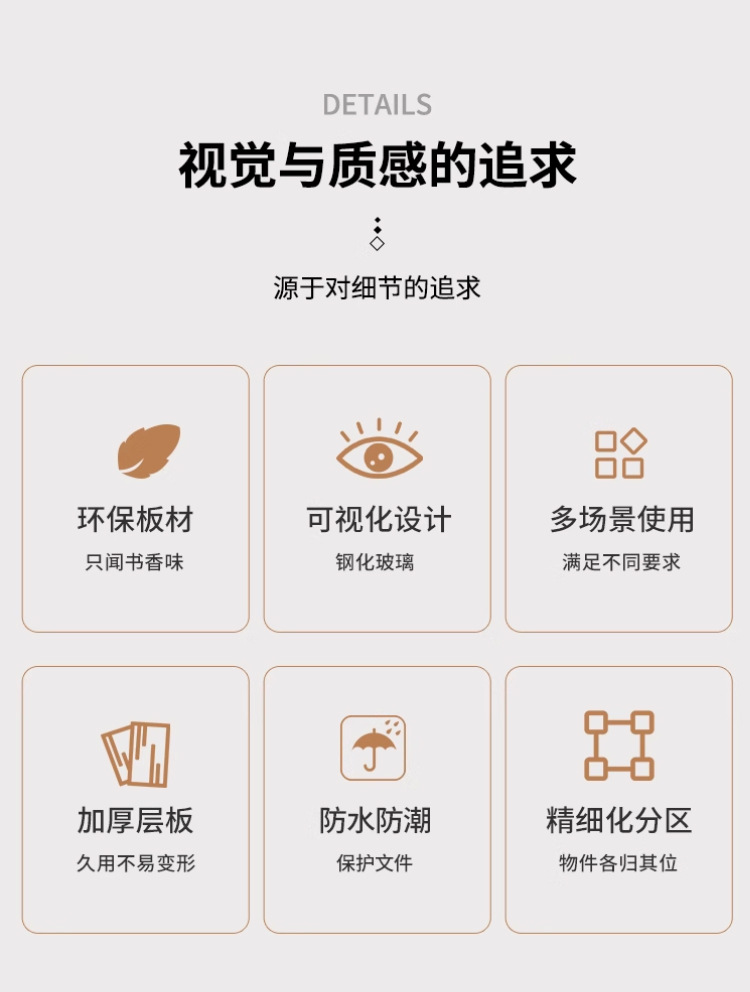 DETAILS

视觉与质感的追求

源于对细节的追求

环保板材

只闻书香味

可视化设计

钢化玻璃

多场景使用

满足不同要求

加厚层板

久用不易变形

防水防潮

保护文件

精细化分区

物件各归其位