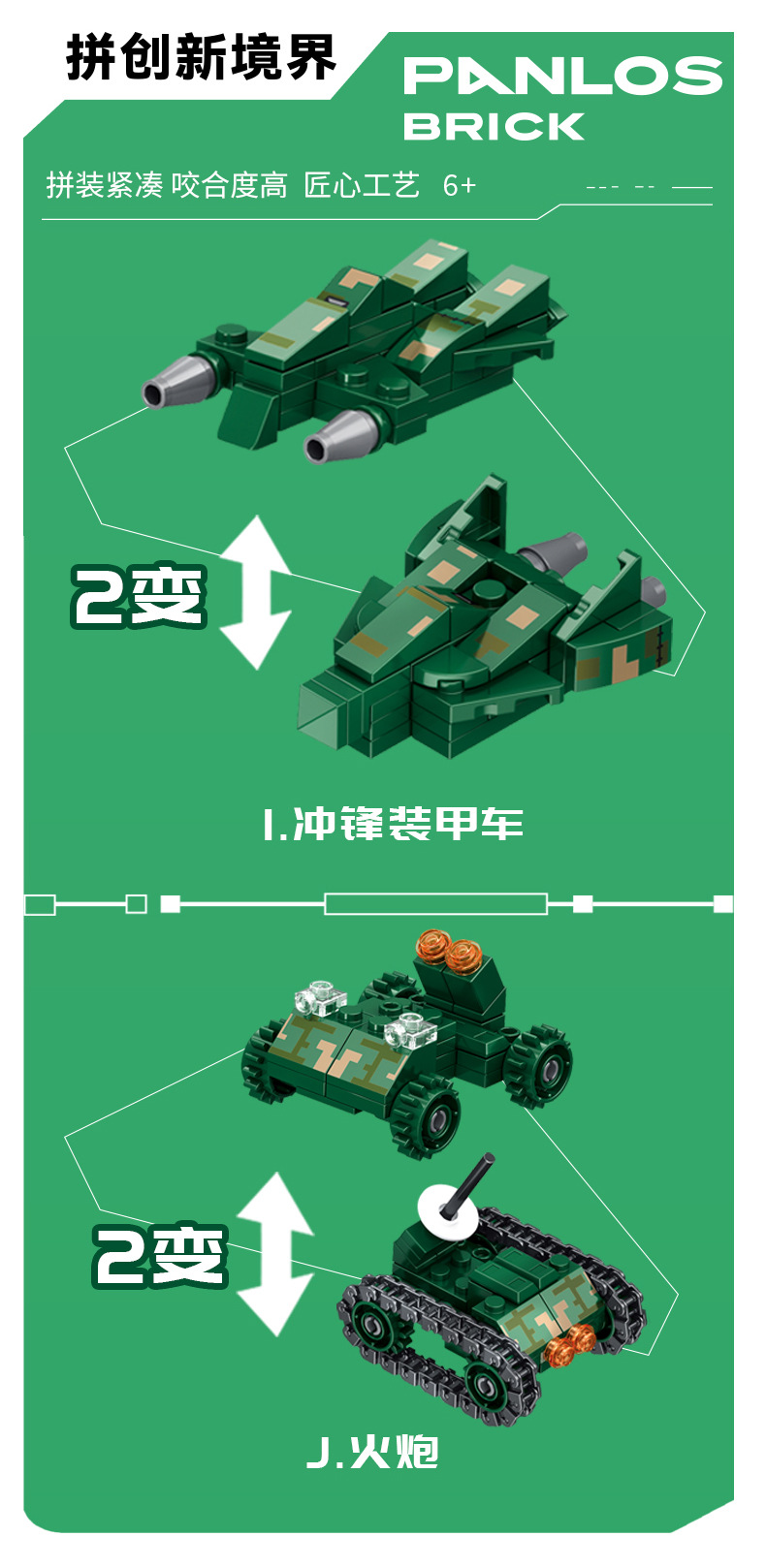 拼创新境界

PANLOS BRICK

拼装紧凑 咬合度高 匠心工艺 6+

2变

I.冲锋装甲车

2变

J.火炮