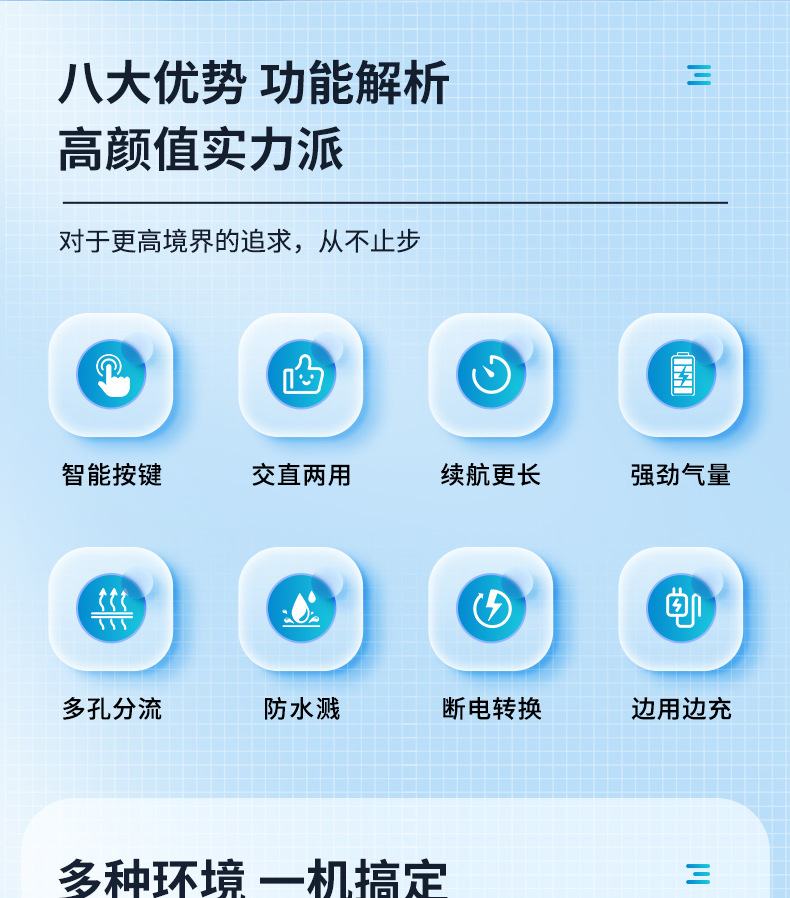 八大优势 功能解析
高颜值实力派

对于更高境界的追求，从不止步

智能按键 交直两用 续航更长 强劲气量

多孔分流 防水溅 断电转换 边用边充

多种环境 一机搞定