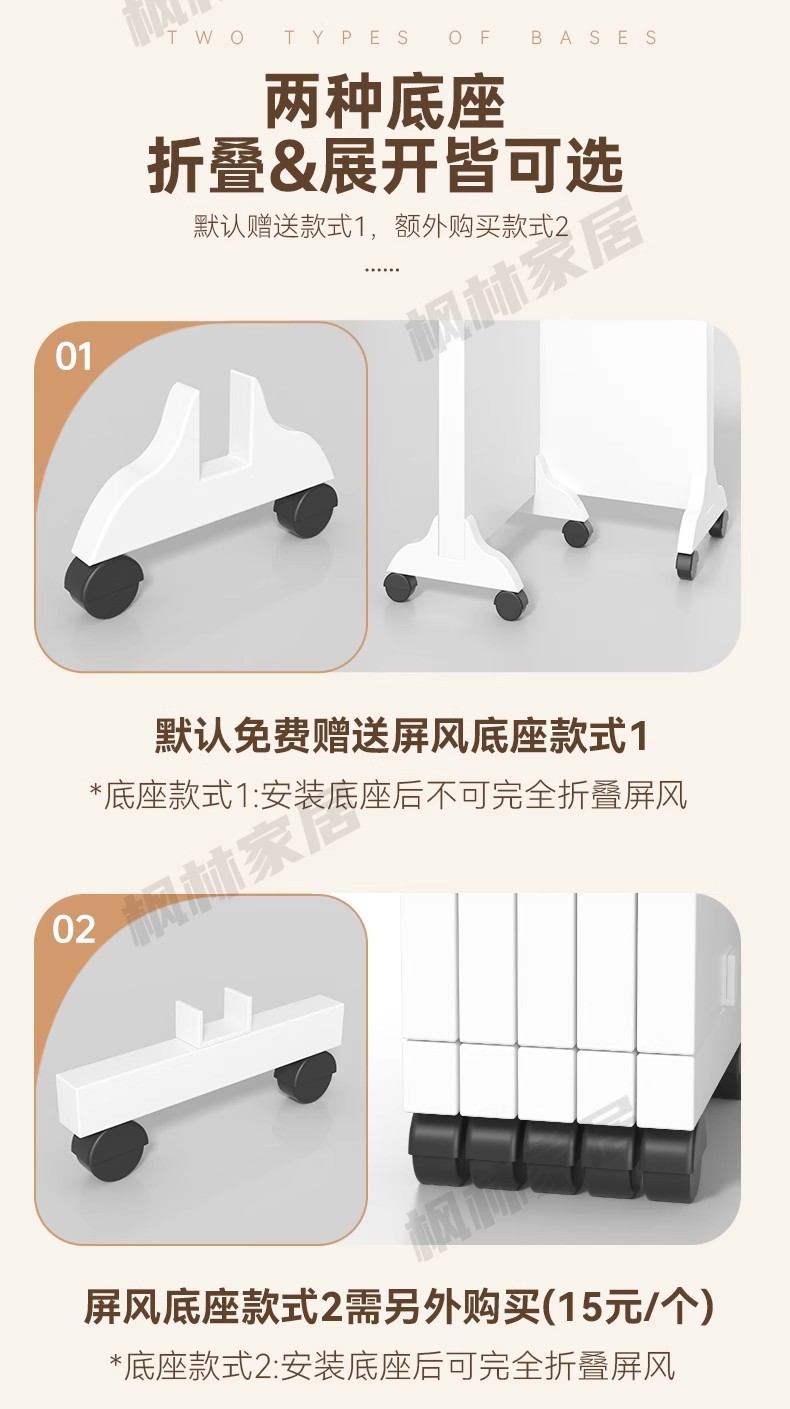 枫林家居

TWO TYPES OF BASES

两种底座
折叠&展开皆可选

默认赠送款式1，额外购买款式2

……

枫林家居

01

默认免费赠送屏风底座款式1

*底座款式1:安装底座后不可完全折叠屏风

枫林家居

02

枫林家居

屏风底座款式2需另外购买(15元/个)

*底座款式2:安装底座后可完全折叠屏风