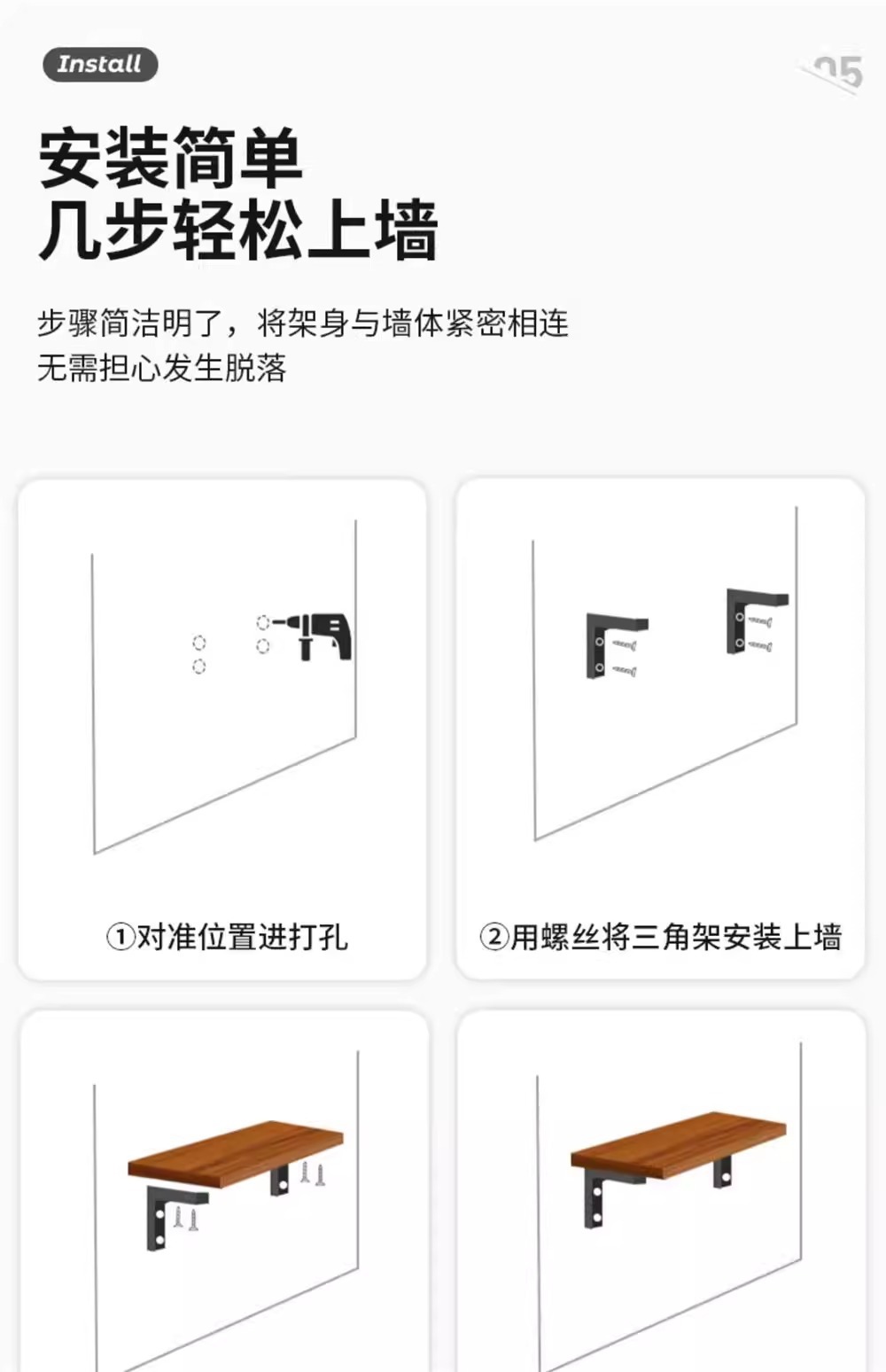 Install

05

安装简单
几步轻松上墙

步骤简洁明了，将架身与墙体紧密相连
无需担心发生脱落

①对准位置进打孔

②用螺丝将三角架安装上墙