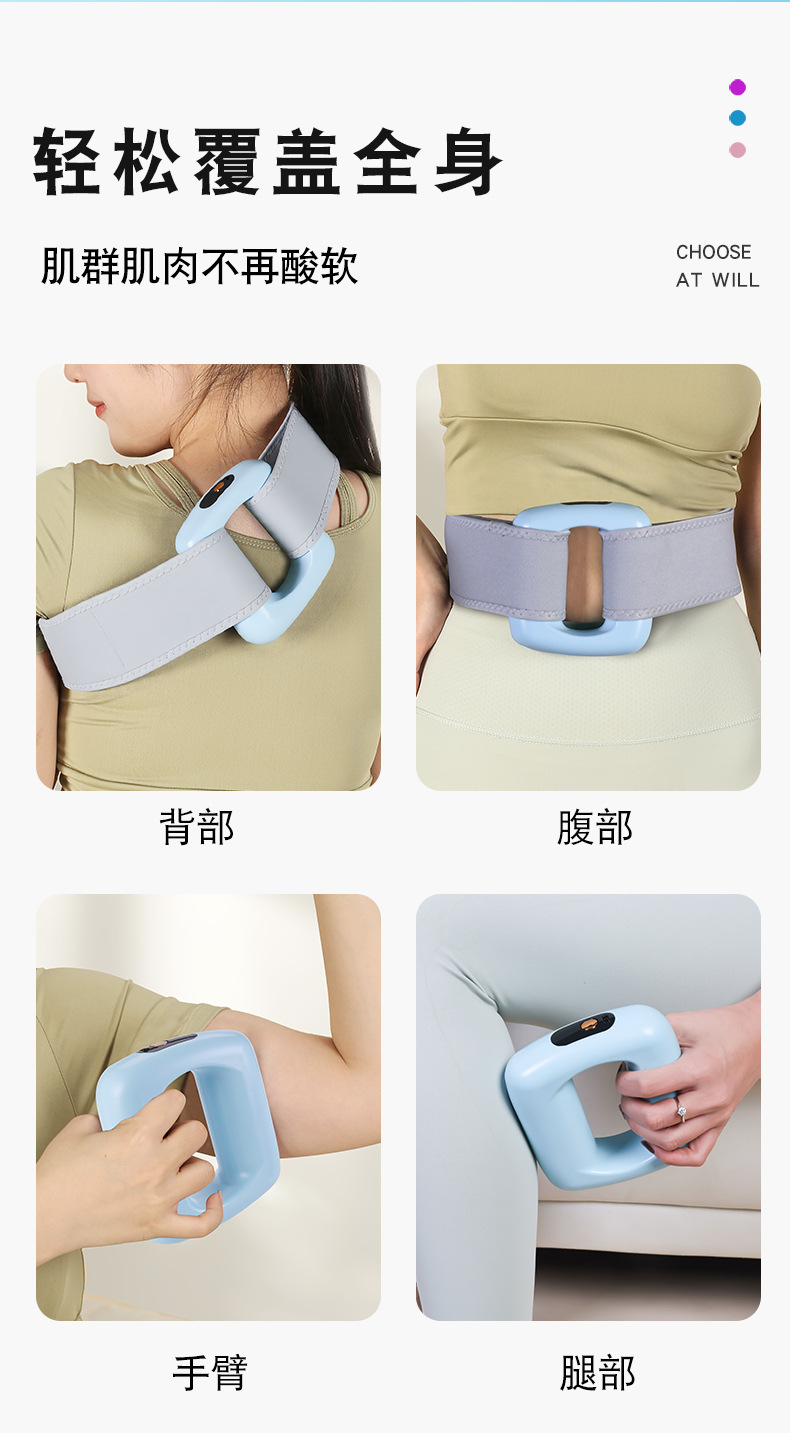 轻松覆盖全身

肌群肌肉不再酸软

CHOOSE
AT WILL

背部

腹部

手臂

腿部