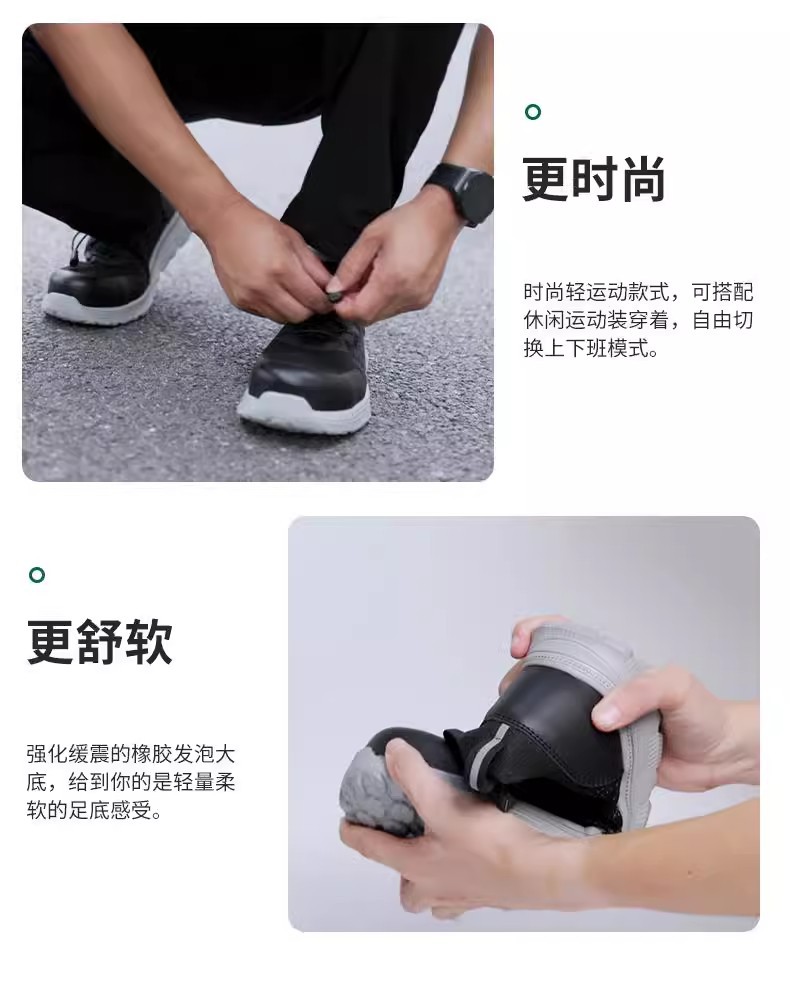 更时尚

时尚轻运动款式，可搭配休闲运动装穿着，自由切换上下班模式。

更舒软

强化缓震的橡胶发泡大底，给到你的是轻量柔软的足底感受。