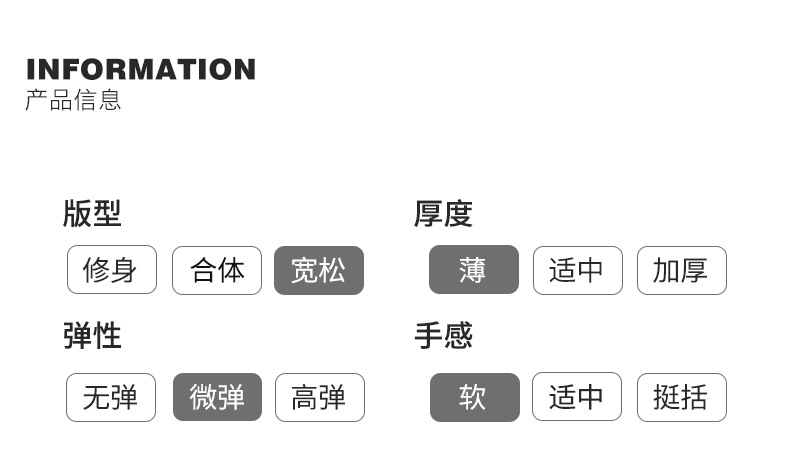 INFORMATION
产品信息

版型
修身 合体 宽松

弹性
无弹 微弹 高弹

厚度
薄 适中 加厚

手感
软 适中 挺括