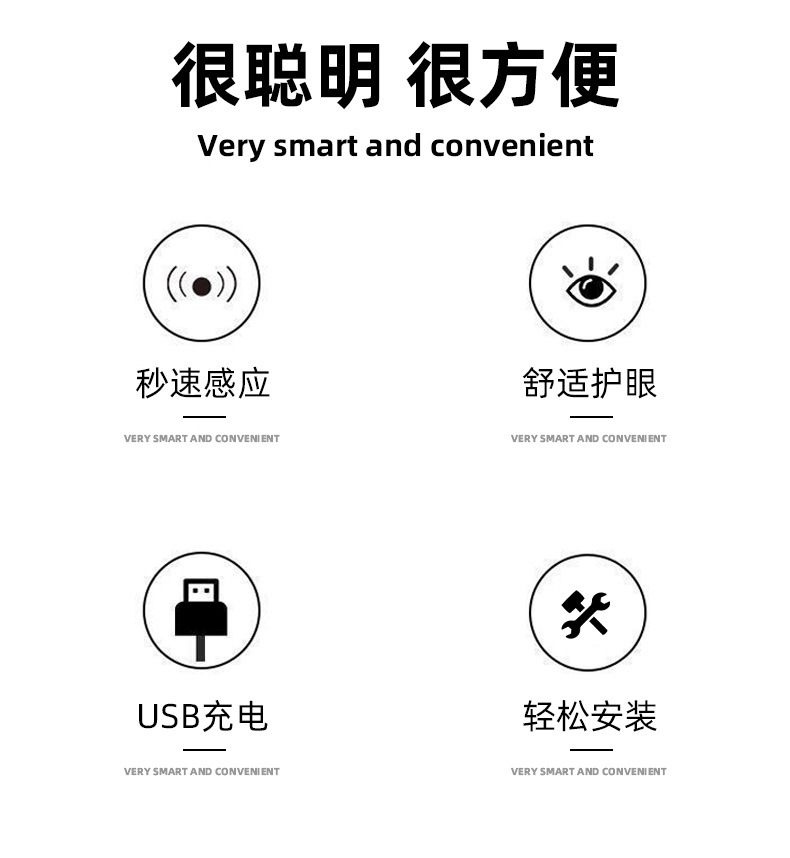 很聪明 很方便

Very smart and convenient

秒速感应

VERY SMART AND CONVENIENT

舒适护眼

VERY SMART AND CONVENIENT

USB充电

VERY SMART AND CONVENIENT

轻松安装

VERY SMART AND CONVENIENT