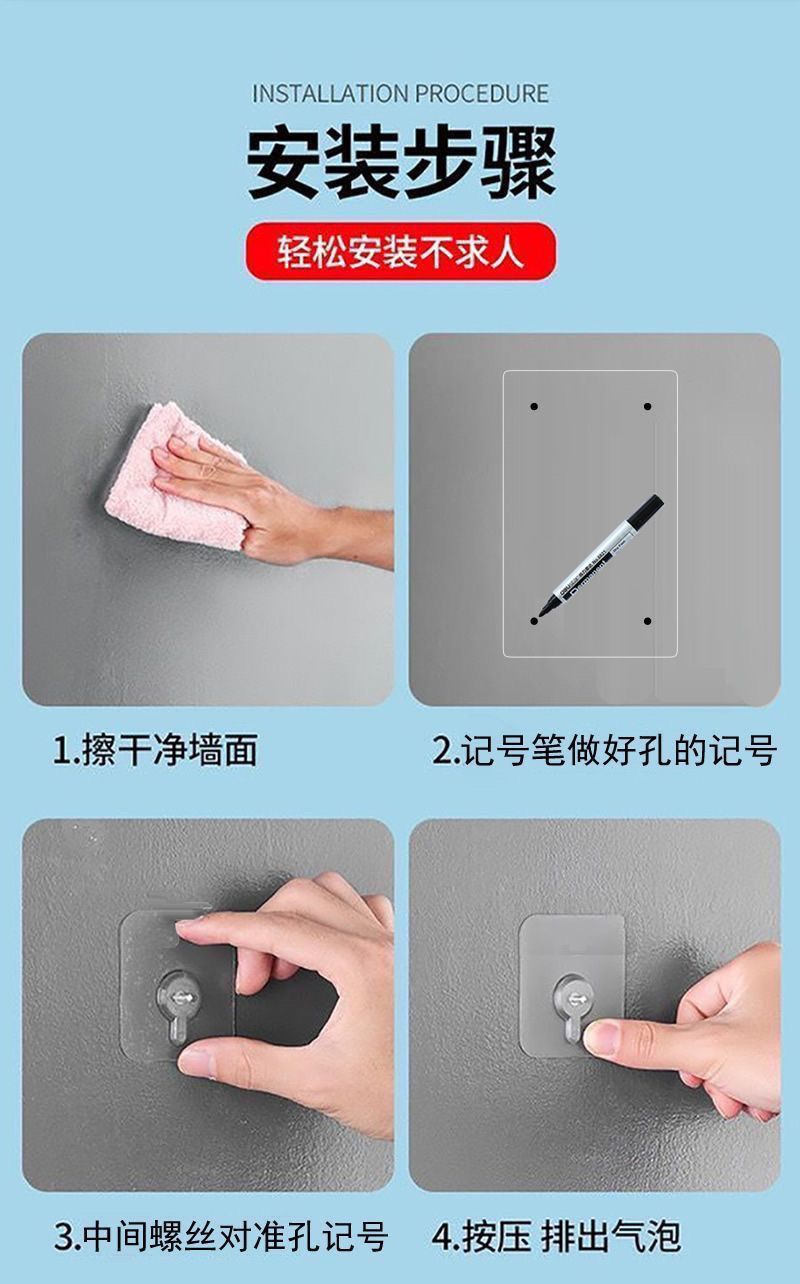 INSTALLATION PROCEDURE

安装步骤

轻松安装不求人

1.擦干净墙面

2.记号笔做好孔的记号

3.中间螺丝对准孔记号

4.按压 排出气泡