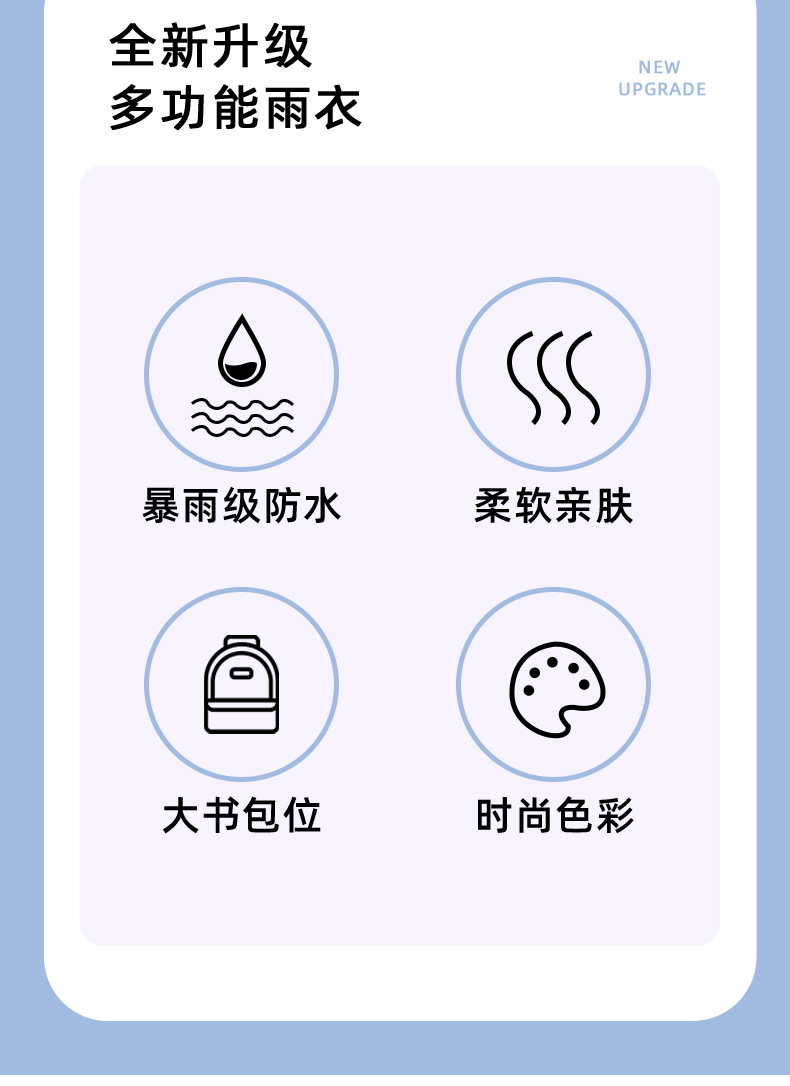 全新升级
多功能雨衣

NEW
UPGRADE

暴雨级防水

柔软亲肤

大书包位

时尚色彩