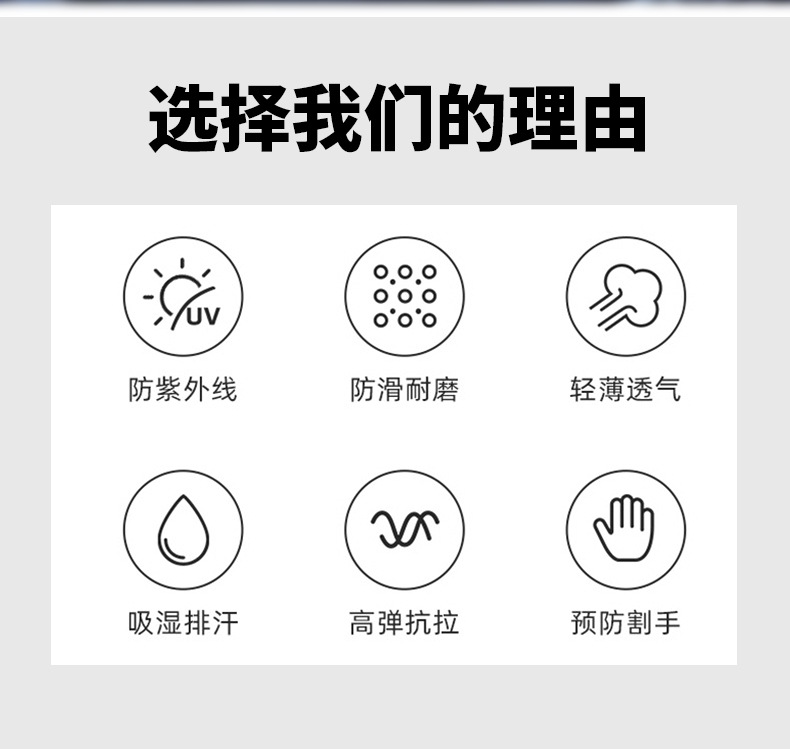 选择我们的理由

UV

防紫外线

防滑耐磨

轻薄透气

吸湿排汗

高弹抗拉

预防割手