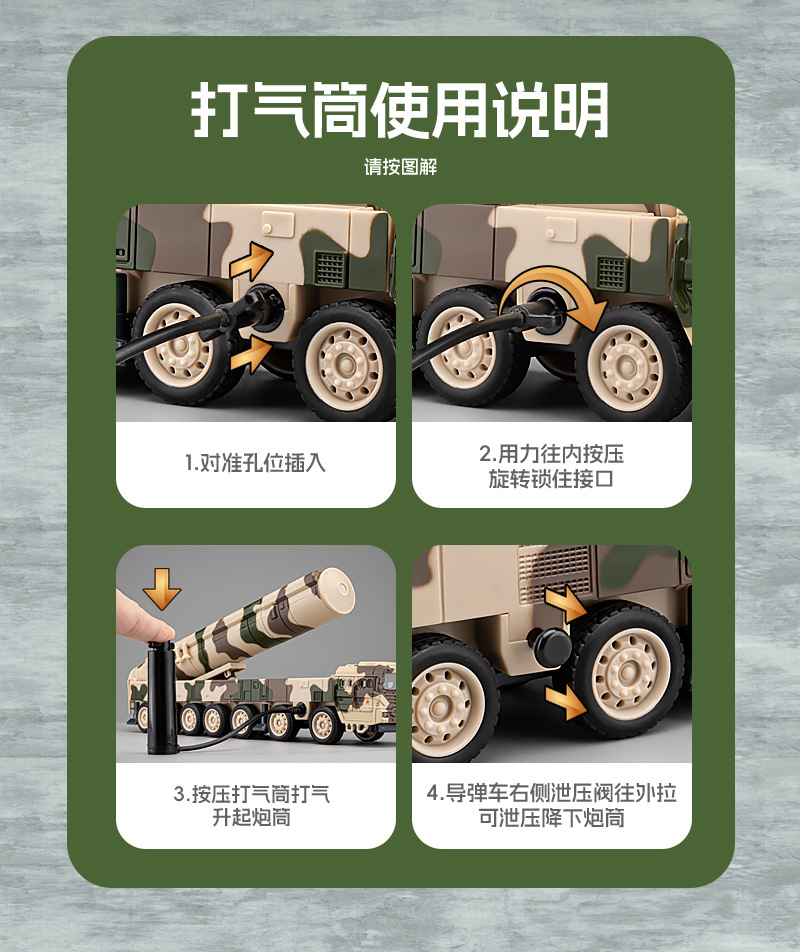 打气筒使用说明

请按图解

1.对准孔位插入

2.用力往内按压
旋转锁住接口

3.按压打气筒打气
升起炮筒

4.导弹车右侧泄压阀往外拉
可泄压降下炮筒