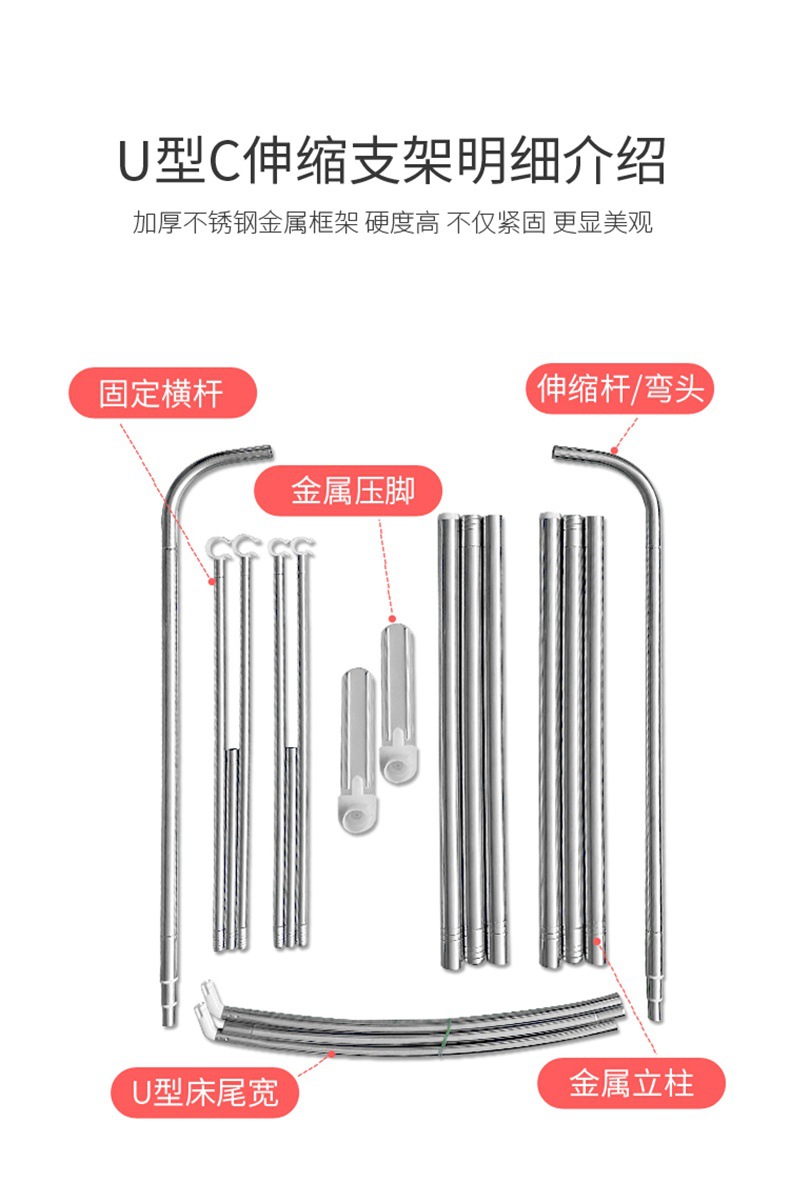 U型C伸缩支架明细介绍

加厚不锈钢金属框架 硬度高 不仅紧固 更显美观

固定横杆

伸缩杆/弯头

金属压脚

U型床尾宽

金属立柱