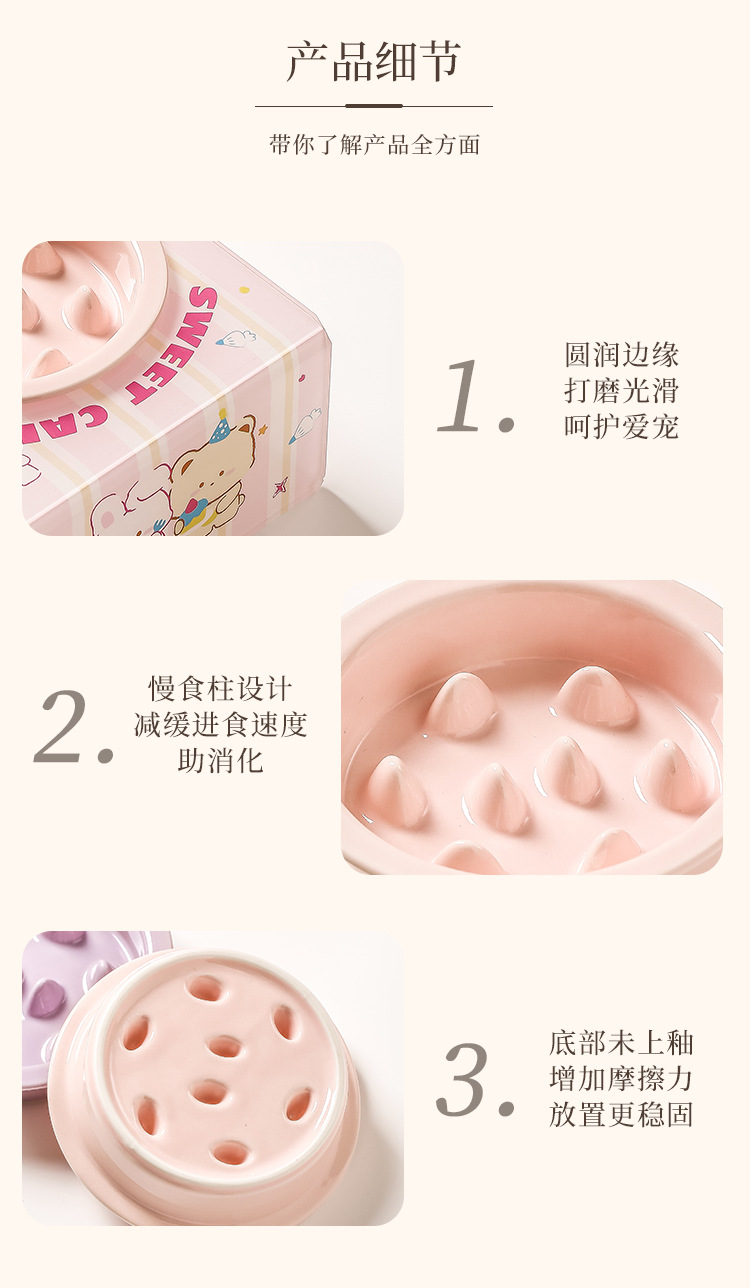 产品细节

带你了解产品全方面

SWEET CA

1.

圆润边缘
打磨光滑
呵护爱宠

2.

慢食柱设计
减缓进食速度
助消化

3.

底部未上釉
增加摩擦力
放置更稳固